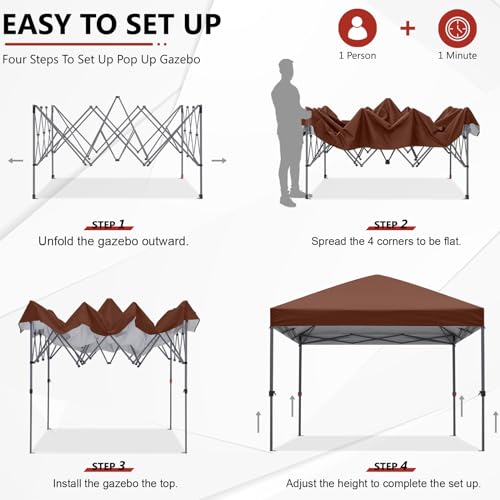 EASY TO SET UP

Four Steps To Set Up Pop Up Gazebo

1 Person + 1 Minute

STEP 1
Unfold the gazebo outward.

STEP 2
Spread the 4 corners to be flat.

STEP 3
Install the gazebo the top.

STEP 4
Adjust the height to complete the set up.