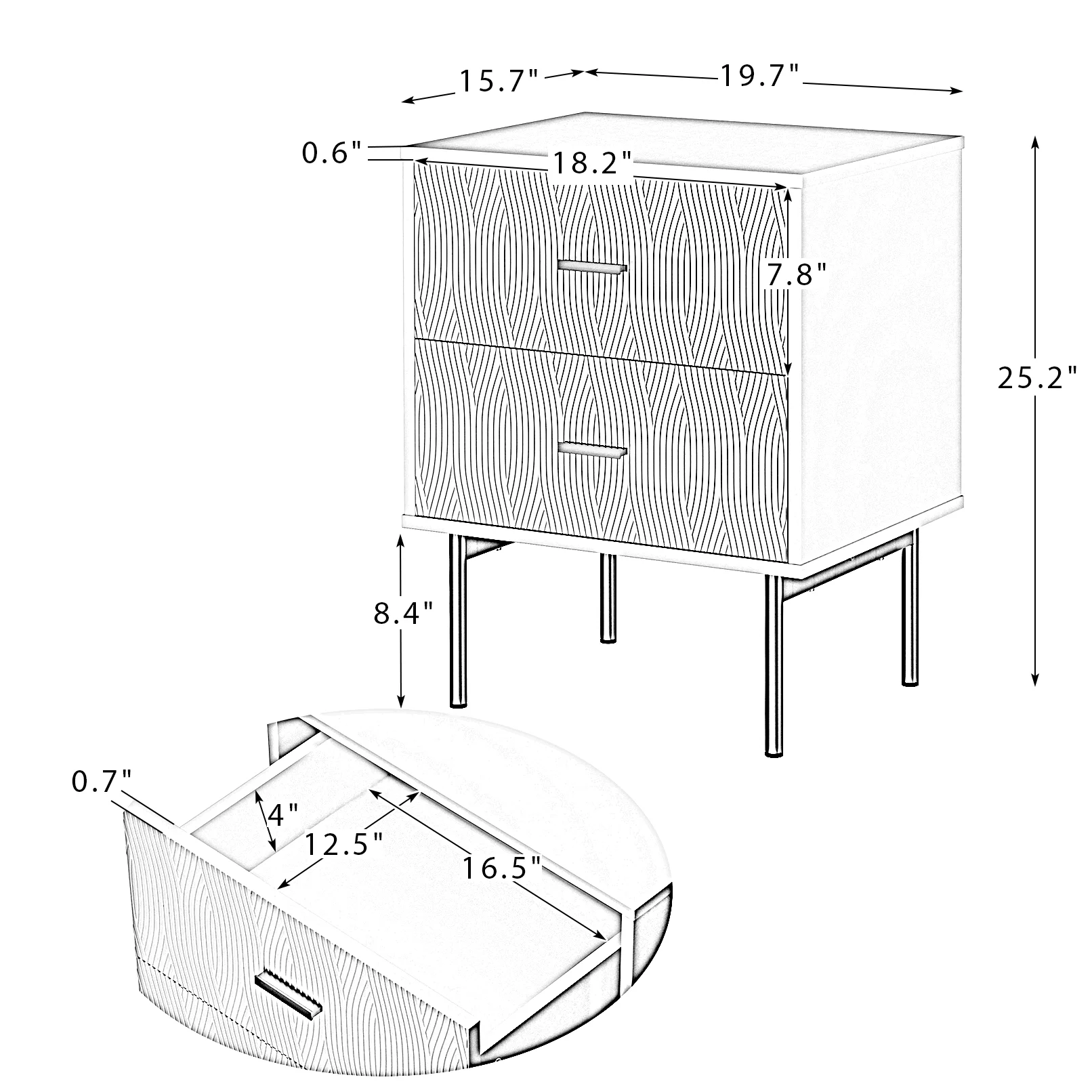 15.7"
19.7"
0.6"
18.2"
7.8"
25.2"
8.4"
0.7"
4"
12.5"
16.5"