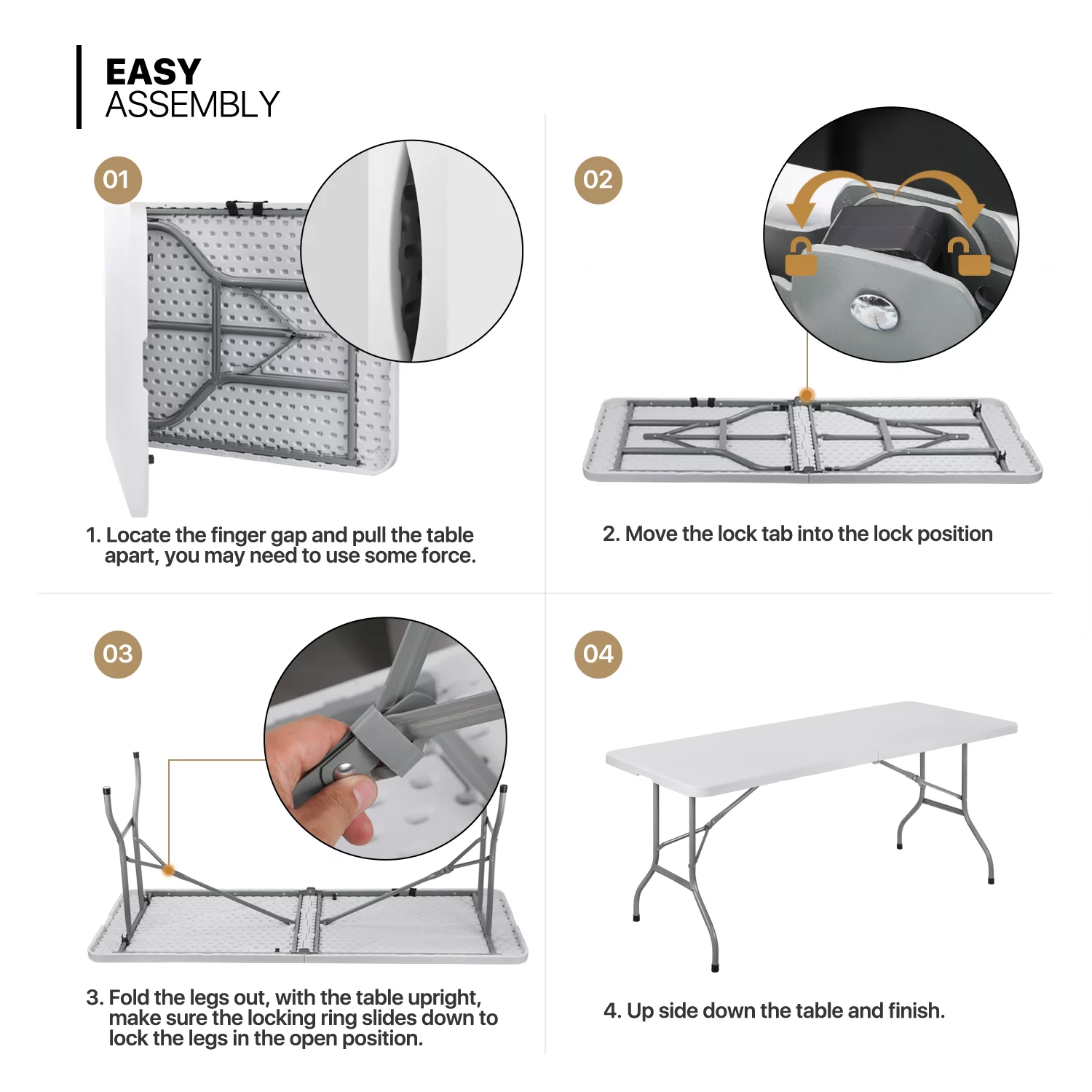 EASY
ASSEMBLY

01

1. Locate the finger gap and pull the table apart, you may need to use some force.

02

2. Move the lock tab into the lock position

03

3. Fold the legs out, with the table upright, make sure the locking ring slides down to lock the legs in the open position.

04

4. Up side down the table and finish.