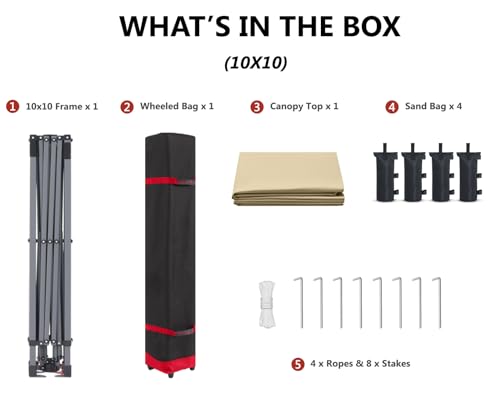 WHAT'S IN THE BOX

(10X10)

1 10x10 Frame x 1

2 Wheeled Bag x 1

3 Canopy Top x 1

4 Sand Bag x 4

5 4 x Ropes & 8 x Stakes