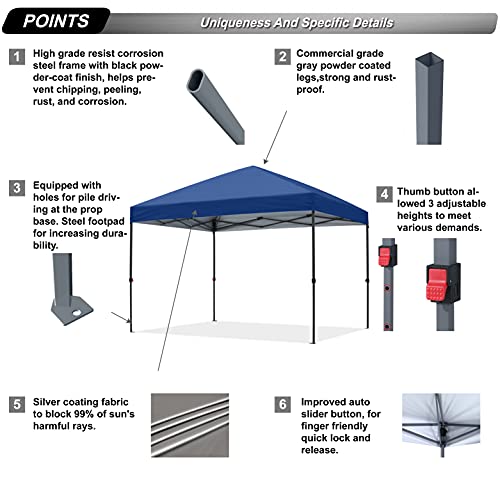 POINTS

Uniqueness And Specific Details

1 High grade resist corrosion steel frame with black powder-coat finish, helps prevent chipping, peeling, rust, and corrosion.

2 Commercial grade gray powder coated legs,strong and rustproof.

3 Equipped with holes for pile driving at the prop base. Steel footpad for increasing durability.

4 Thumb button allowed 3 adjustable heights to meet various demands.

5 Silver coating fabric to block 99% of sun's harmful rays.

6 Improved auto slider button, for finger friendly quick lock and release.