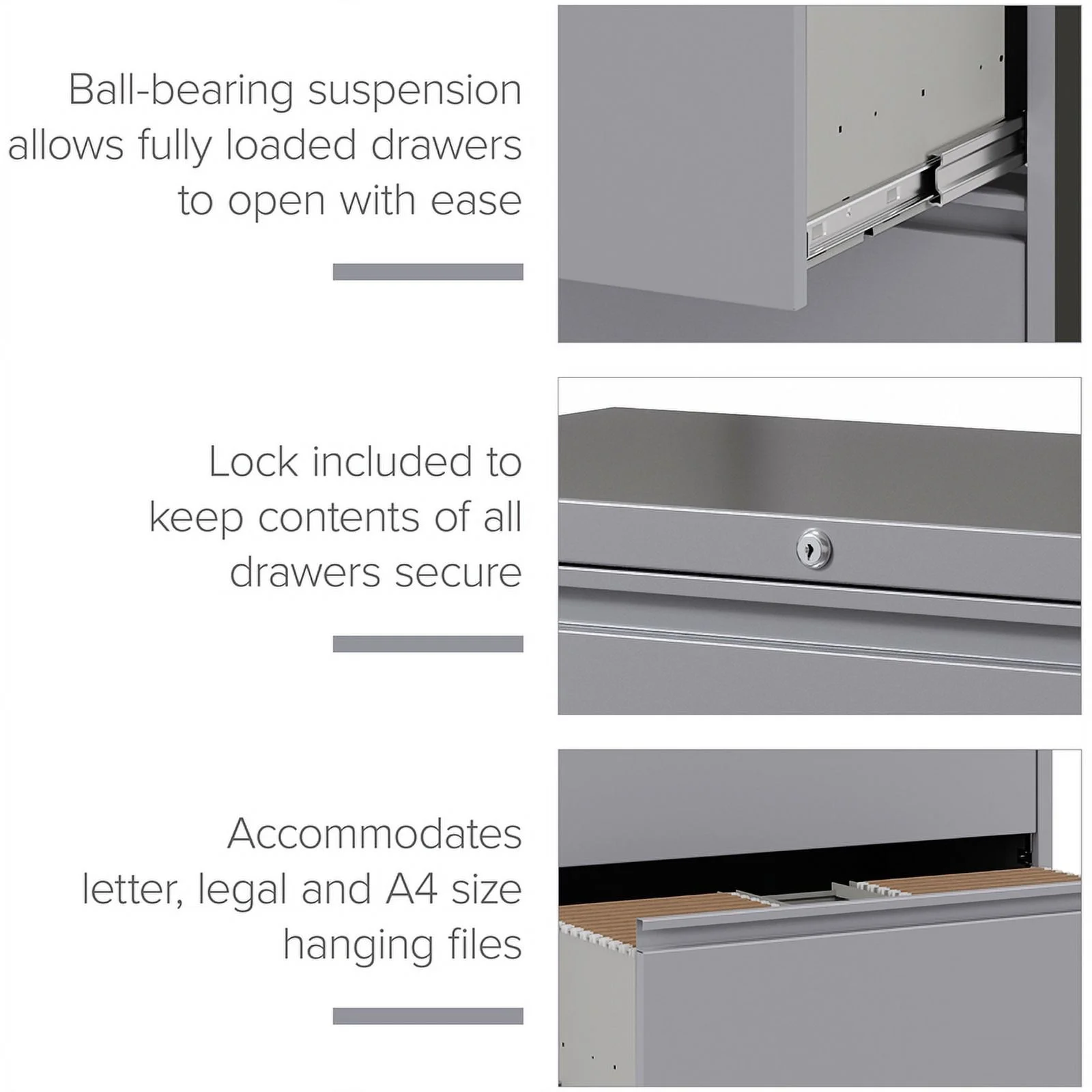 Ball-bearing suspension allows fully loaded drawers to open with ease

Lock included to keep contents of all drawers secure

Accommodates letter, legal and A4 size hanging files