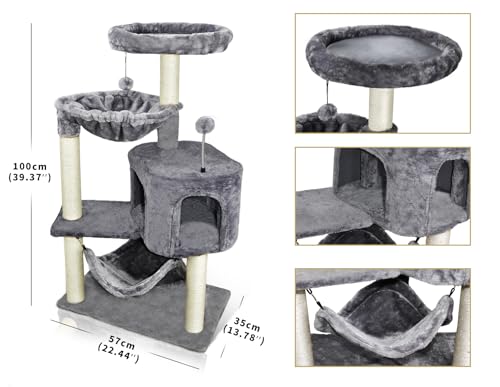 100cm
(39.37'')

57cm
(22.44'')

35cm
(13.78'')