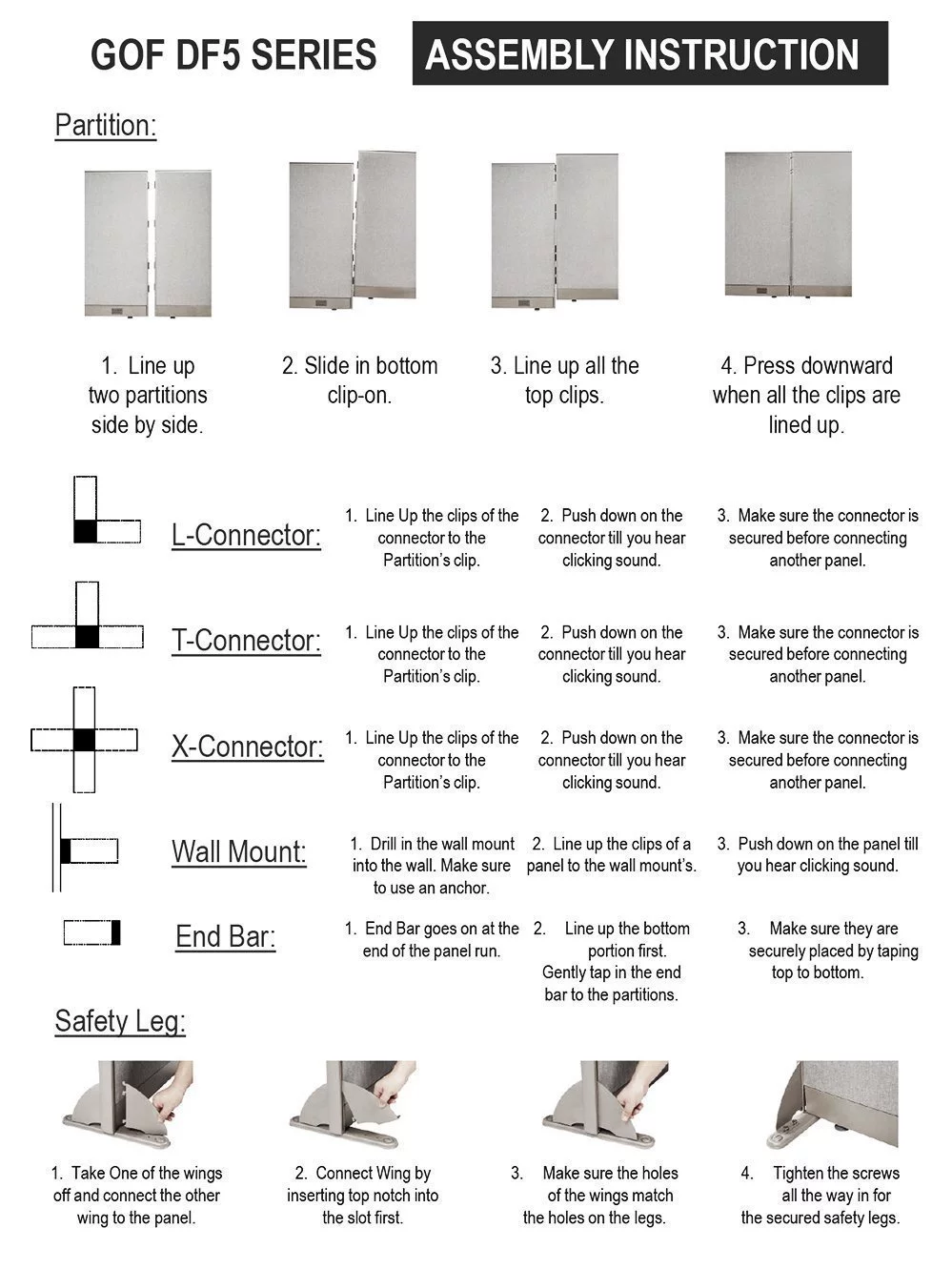 GOF DF5 SERIES ASSEMBLY INSTRUCTION

Partition:

1. Line up two partitions side by side.

2. Slide in bottom clip-on.

3. Line up all the top clips.

4. Press downward when all the clips are lined up.

L-Connector:

1. Line Up the clips of the connector to the Partition's clip.

2. Push down on the connector till you hear clicking sound.

3. Make sure the connector is secured before connecting another panel.

T-Connector:

1. Line Up the clips of the connector to the Partition's clip.

2. Push down on the connector till you hear clicking sound.

3. Make sure the connector is secured before connecting another panel.

X-Connector:

1. Line Up the clips of the connector to the Partition's clip.

2. Push down on the connector till you hear clicking sound.

3. Make sure the connector is secured before connecting another panel.

Wall Mount:

1. Drill in the wall mount into the wall. Make sure to use an anchor.

2. Line up the clips of a panel to the wall mount's.

3. Push down on the panel till you hear clicking sound.

End Bar:

1. End Bar goes on at the end of the panel run.

2. Line up the bottom portion first. Gently tap in the end bar to the partitions.

3. Make sure they are securely placed by taping top to bottom.

Safety Leg:

1. Take One of the wings off and connect the other wing to the panel.

2. Connect Wing by inserting top notch into the slot first.

3. Make sure the holes of the wings match the holes on the legs.

4. Tighten the screws all the way in for the secured safety legs.