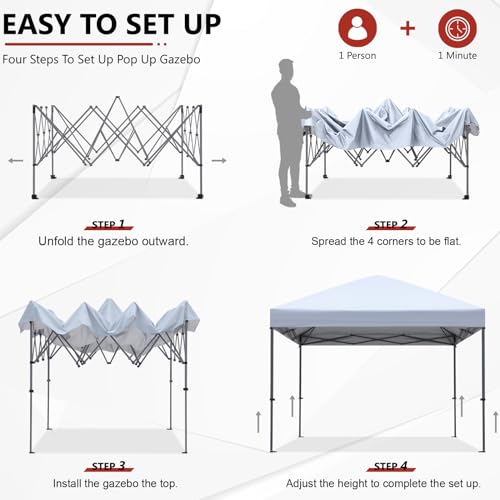 EASY TO SET UP

Four Steps To Set Up Pop Up Gazebo

1 Person + 1 Minute

STEP 1
Unfold the gazebo outward.

STEP 2
Spread the 4 corners to be flat.

STEP 3
Install the gazebo the top.

STEP 4
Adjust the height to complete the set up.