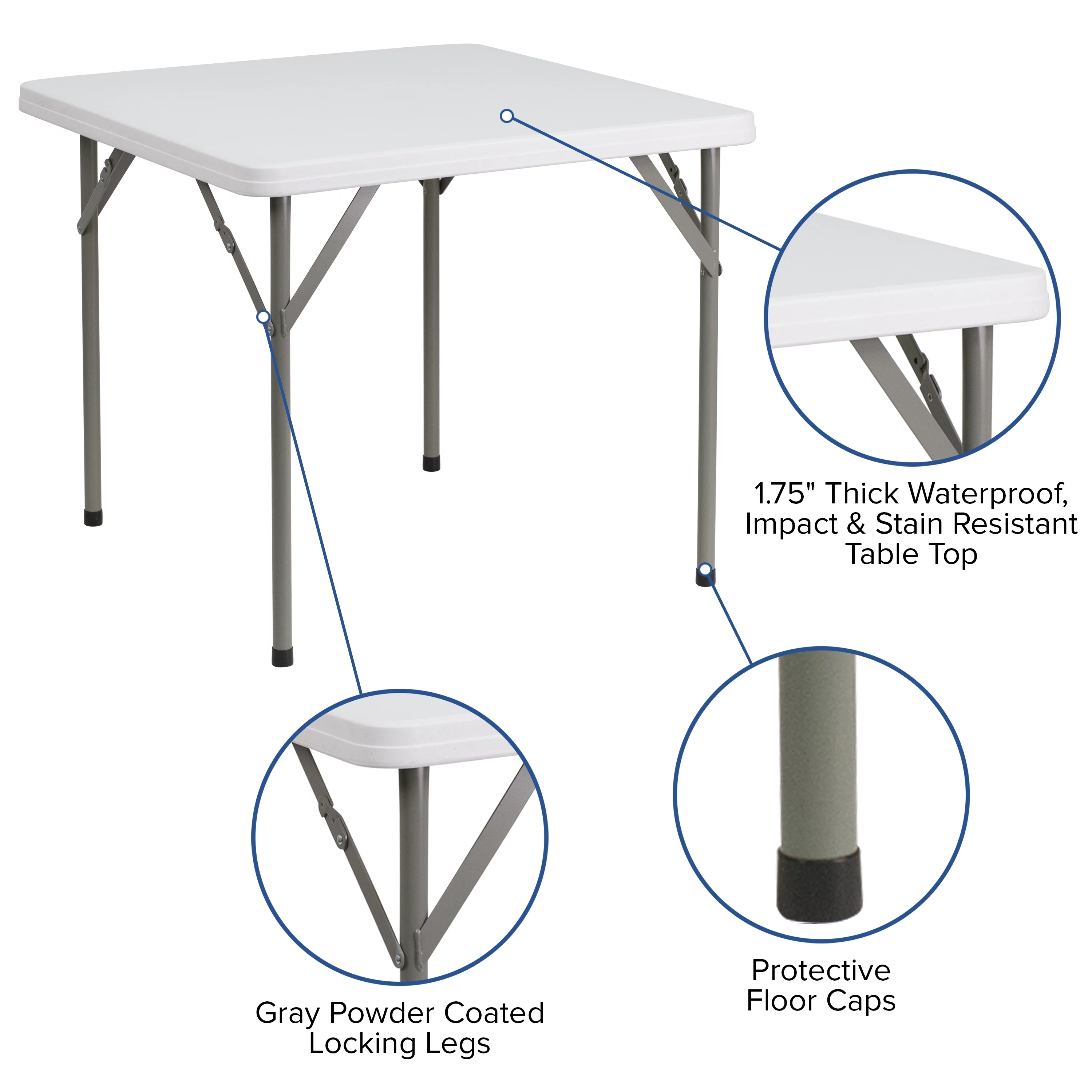 1.75" Thick Waterproof, Impact & Stain Resistant Table Top

Protective Floor Caps

Gray Powder Coated Locking Legs