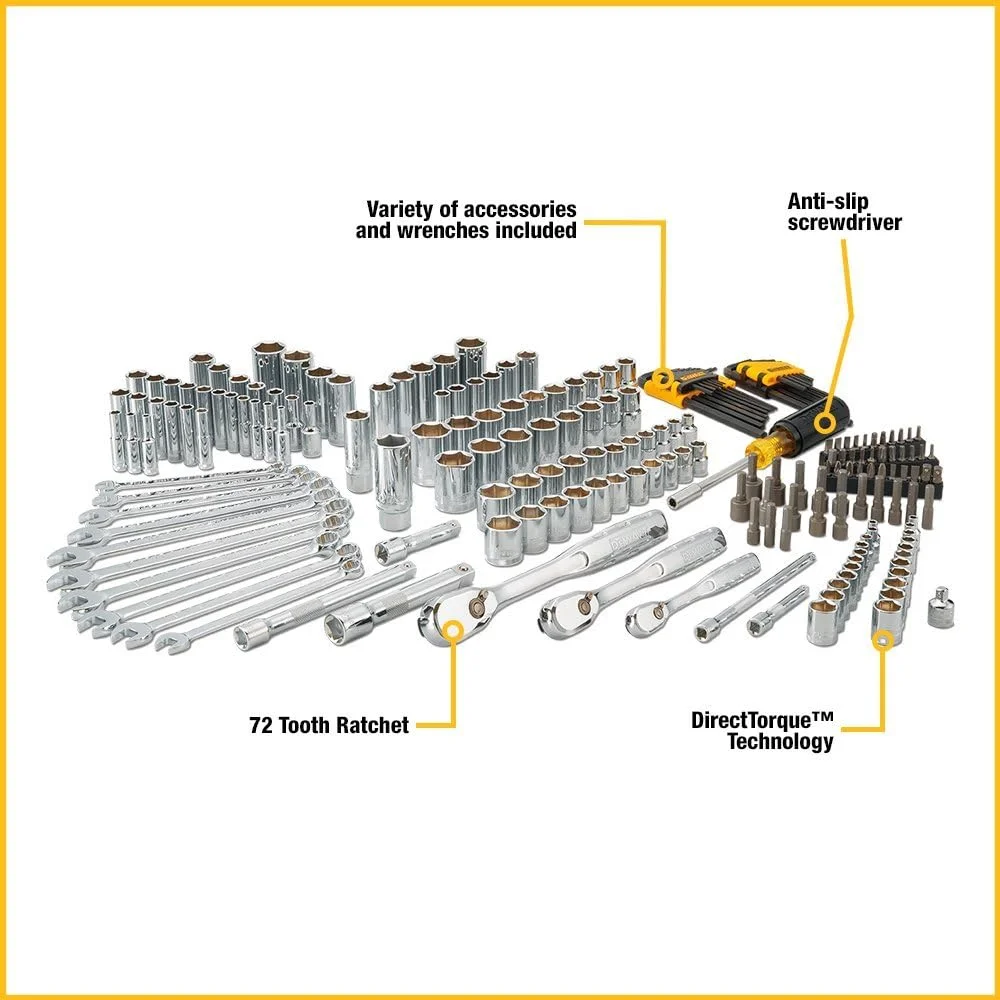 Variety of accessories and wrenches included

Anti-slip screwdriver

72 Tooth Ratchet

DirectTorque™ Technology