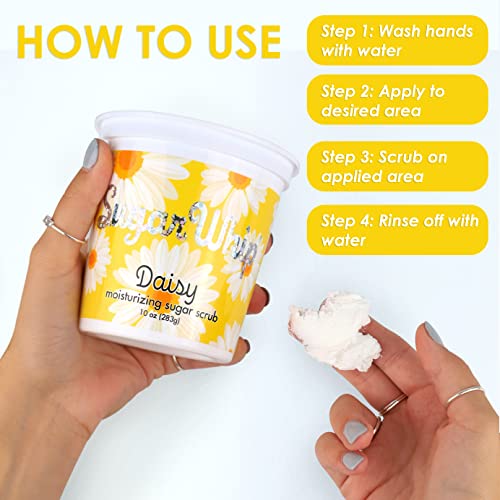 HOW TO USE

Step 1: Wash hands with water

Step 2: Apply to desired area

Step 3: Scrub on applied area

Step 4: Rinse off with water

Sugar Whip

Daisy

moisturizing sugar scrub

10 oz (283g)