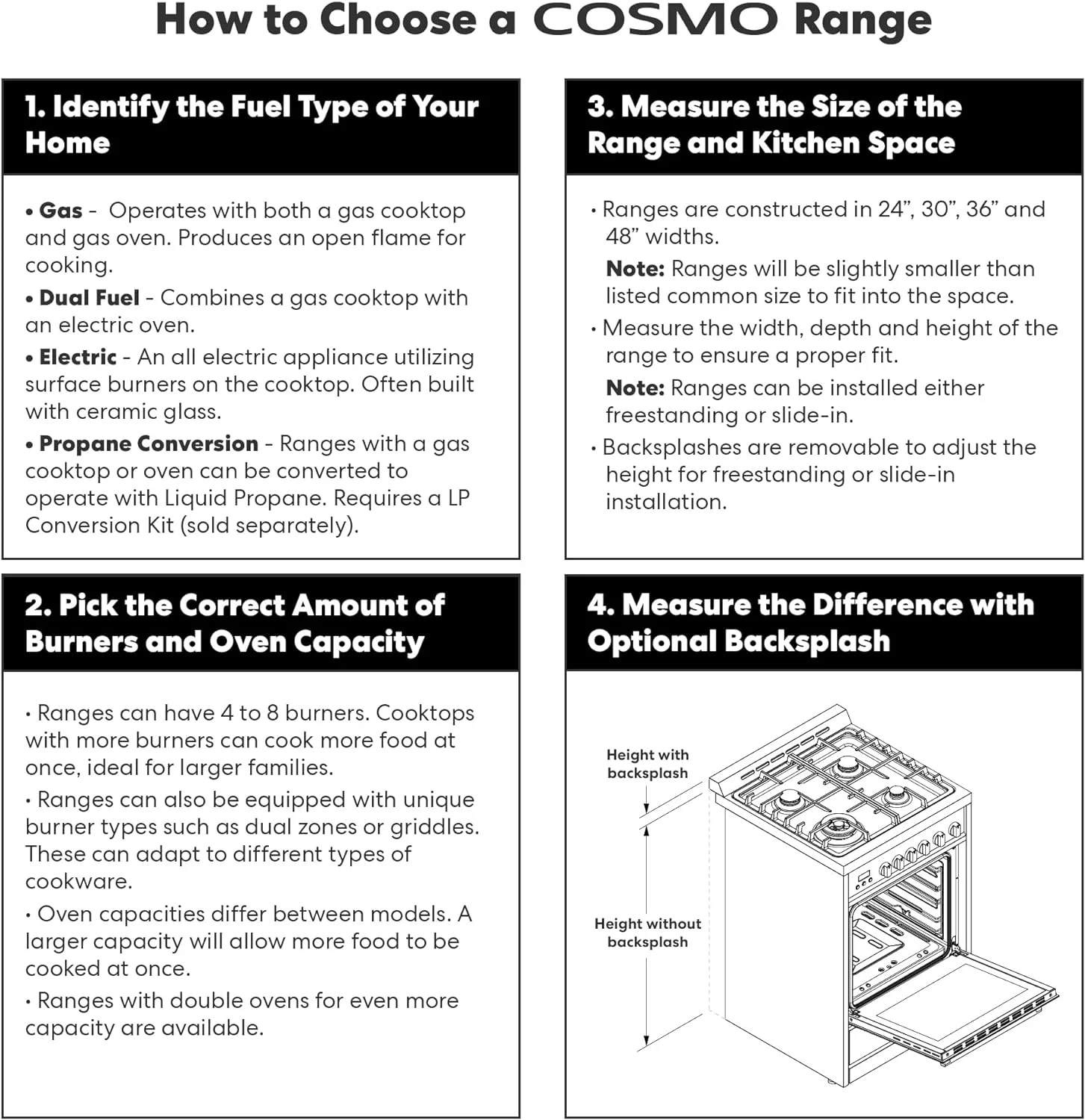 How to Choose a COSMO Range

1. Identify the Fuel Type of Your Home

• Gas - Operates with both a gas cooktop and gas oven. Produces an open flame for cooking.

• Dual Fuel - Combines a gas cooktop with an electric oven.

• Electric - An all electric appliance utilizing surface burners on the cooktop. Often built with ceramic glass.

• Propane Conversion - Ranges with a gas cooktop or oven can be converted to operate with Liquid Propane. Requires a LP Conversion Kit (sold separately).

2. Pick the Correct Amount of Burners and Oven Capacity

• Ranges can have 4 to 8 burners. Cooktops with more burners can cook more food at once, ideal for larger families.

• Ranges can also be equipped with unique burner types such as dual zones or griddles. These can adapt to different types of cookware.

• Oven capacities differ between models. A larger capacity will allow more food to be cooked at once.

• Ranges with double ovens for even more capacity are available.

3. Measure the Size of the Range and Kitchen Space

• Ranges are constructed in 24”, 30”, 36” and 48” widths.

Note: Ranges will be slightly smaller than listed common size to fit into the space.

• Measure the width, depth and height of the range to ensure a proper fit.

Note: Ranges can be installed either freestanding or slide-in.

• Backsplashes are removable to adjust the height for freestanding or slide-in installation.

4. Measure the Difference with Optional Backsplash

Height with backsplash

Height without backsplash