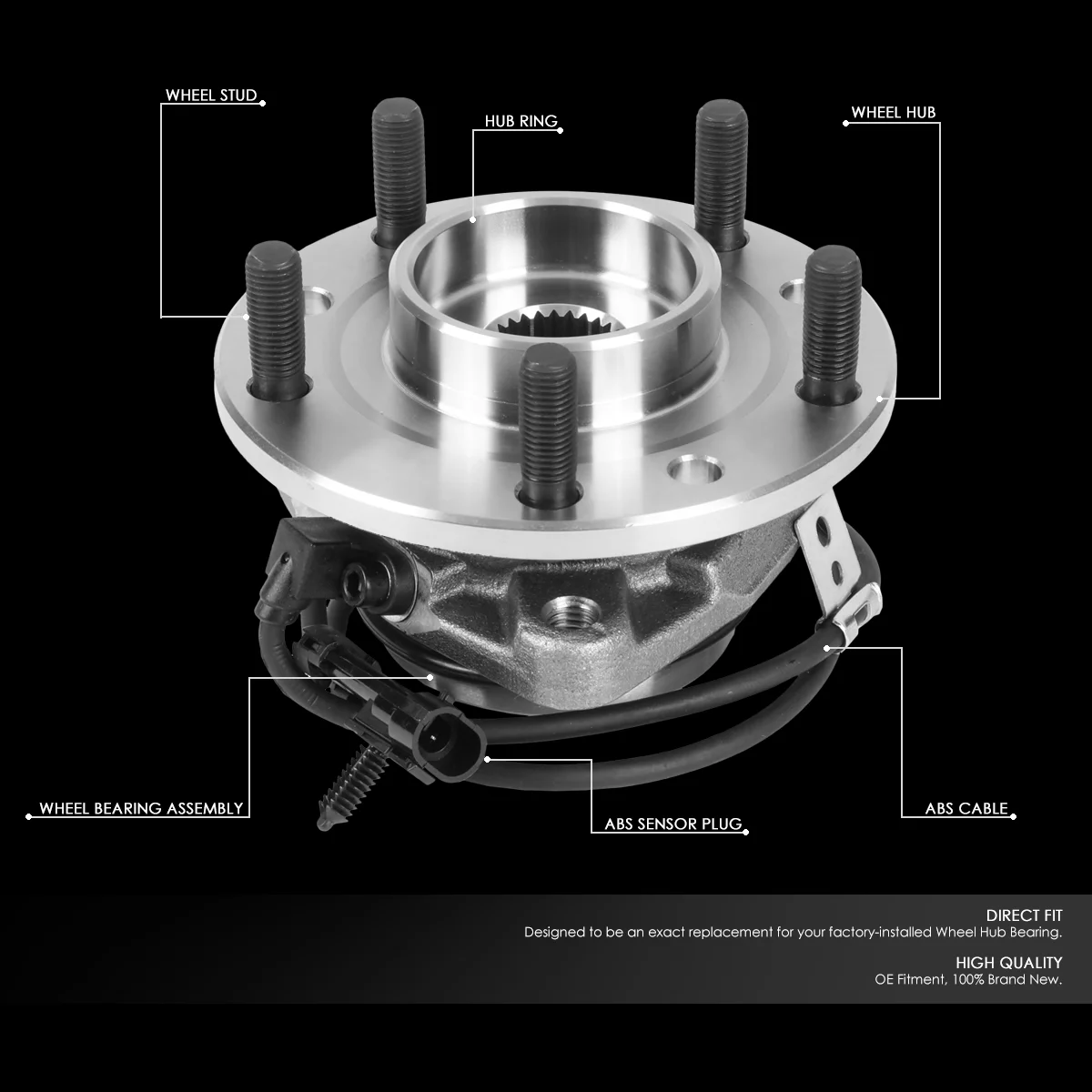 WHEEL STUD

HUB RING

WHEEL HUB

WHEEL BEARING ASSEMBLY

ABS SENSOR PLUG

ABS CABLE

DIRECT FIT
Designed to be an exact replacement for your factory-installed Wheel Hub Bearing.

HIGH QUALITY
OE Fitment, 100% Brand New.