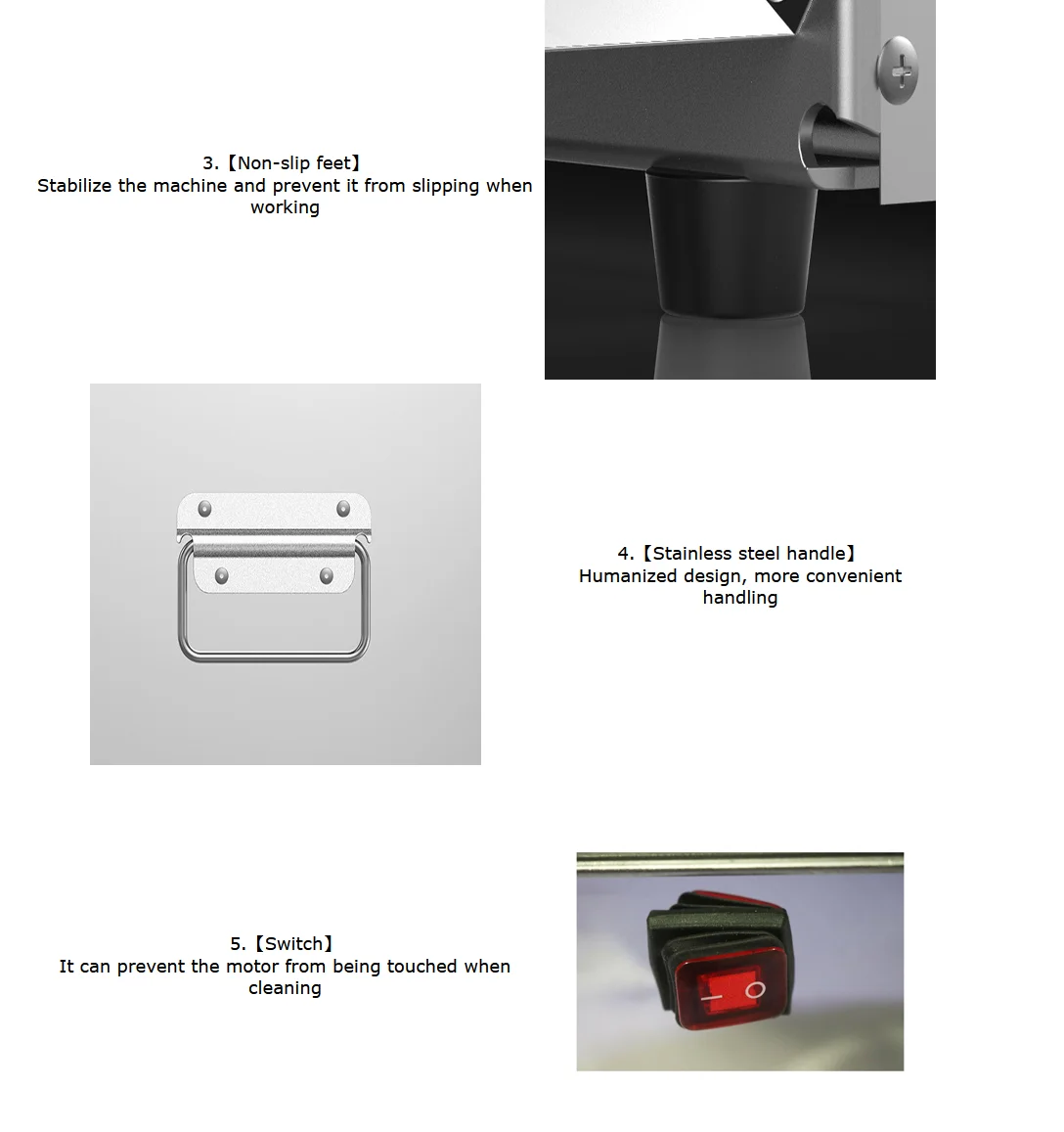 3.【Non-slip feet】
Stabilize the machine and prevent it from slipping when working

4.【Stainless steel handle】
Humanized design, more convenient handling

5.【Switch】
It can prevent the motor from being touched when cleaning

I O