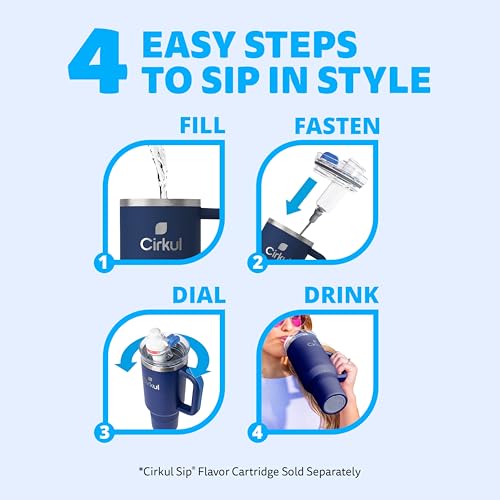 4 EASY STEPS TO SIP IN STYLE

FILL

Cirkul

1

FASTEN

Cirkul

2

DIAL

Cirkul

3

DRINK

4

"Cirkul Sip" Flavor Cartridge Sold Separately