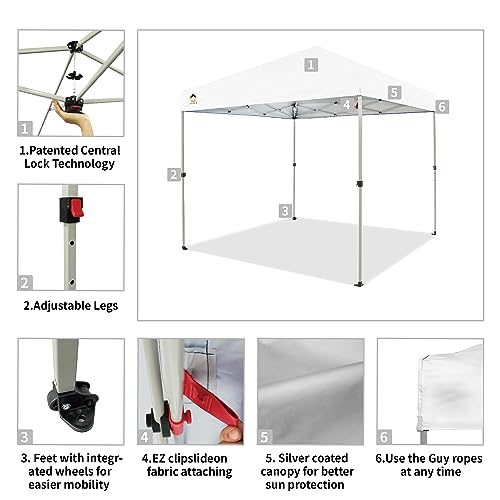 1

1.Patented Central Lock Technology

2

2.Adjustable Legs

1

5

4

6

2

3

3

3. Feet with integrated wheels for easier mobility

4

4.EZ clipslideon fabric attaching

5

5. Silver coated canopy for better sun protection

6

6.Use the Guy ropes at any time