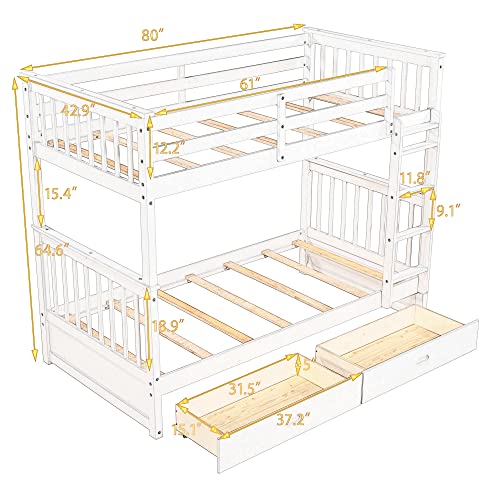 80″
61″
42.9″
12.2″
15.4″
11.8″
9.1″
64.6″
18.9″
5″
31.5″
37.2″
15.1″