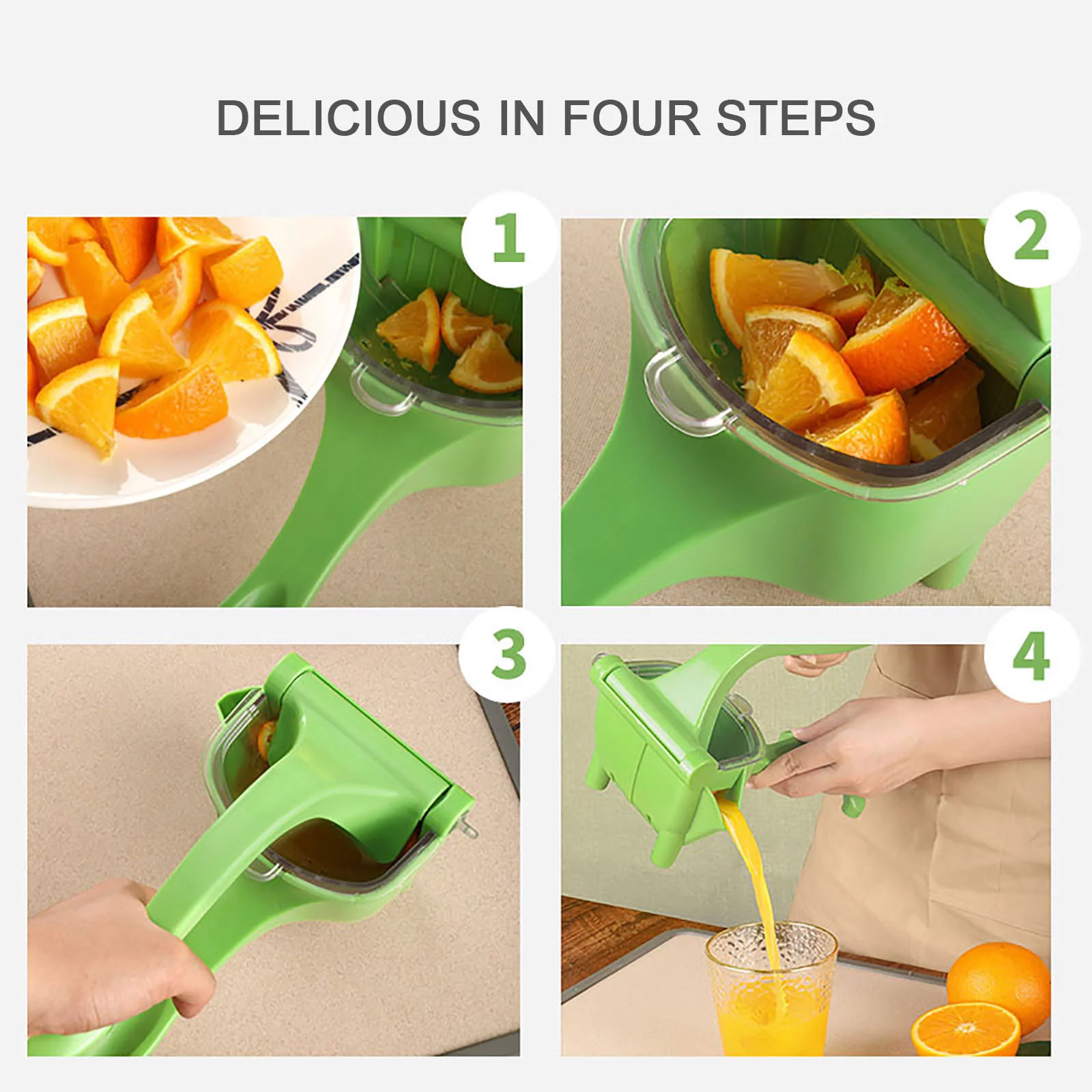 DELICIOUS IN FOUR STEPS

1

2

3

4