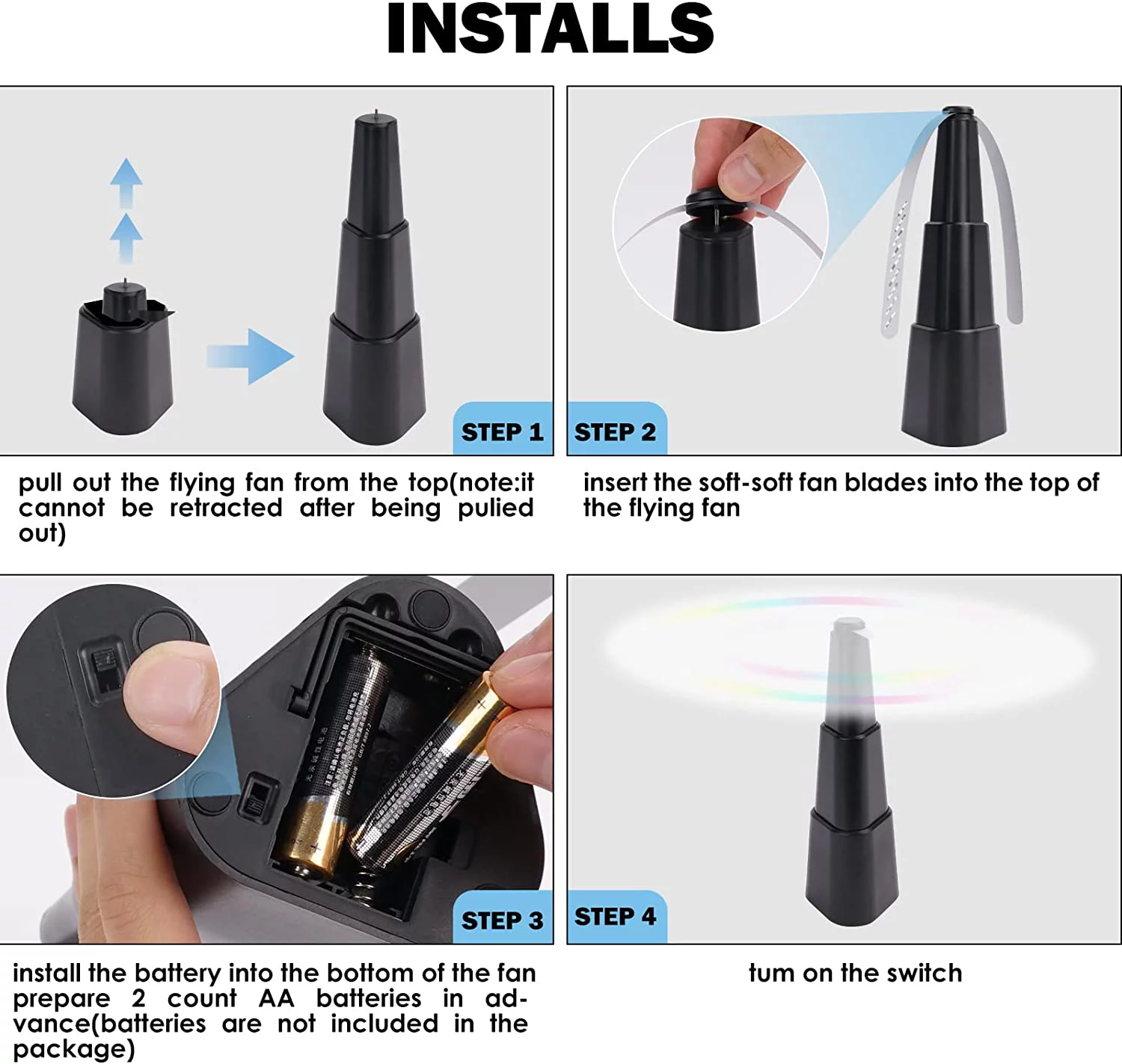 INSTALLS

STEP 1

pull out the flying fan from the top(note:it cannot be retracted after being pulied out)

STEP 2

insert the soft-soft fan blades into the top of the flying fan

STEP 3

install the battery into the bottom of the fan prepare 2 count AA batteries in advance(batteries are not included in the package)

STEP 4

tum on the switch