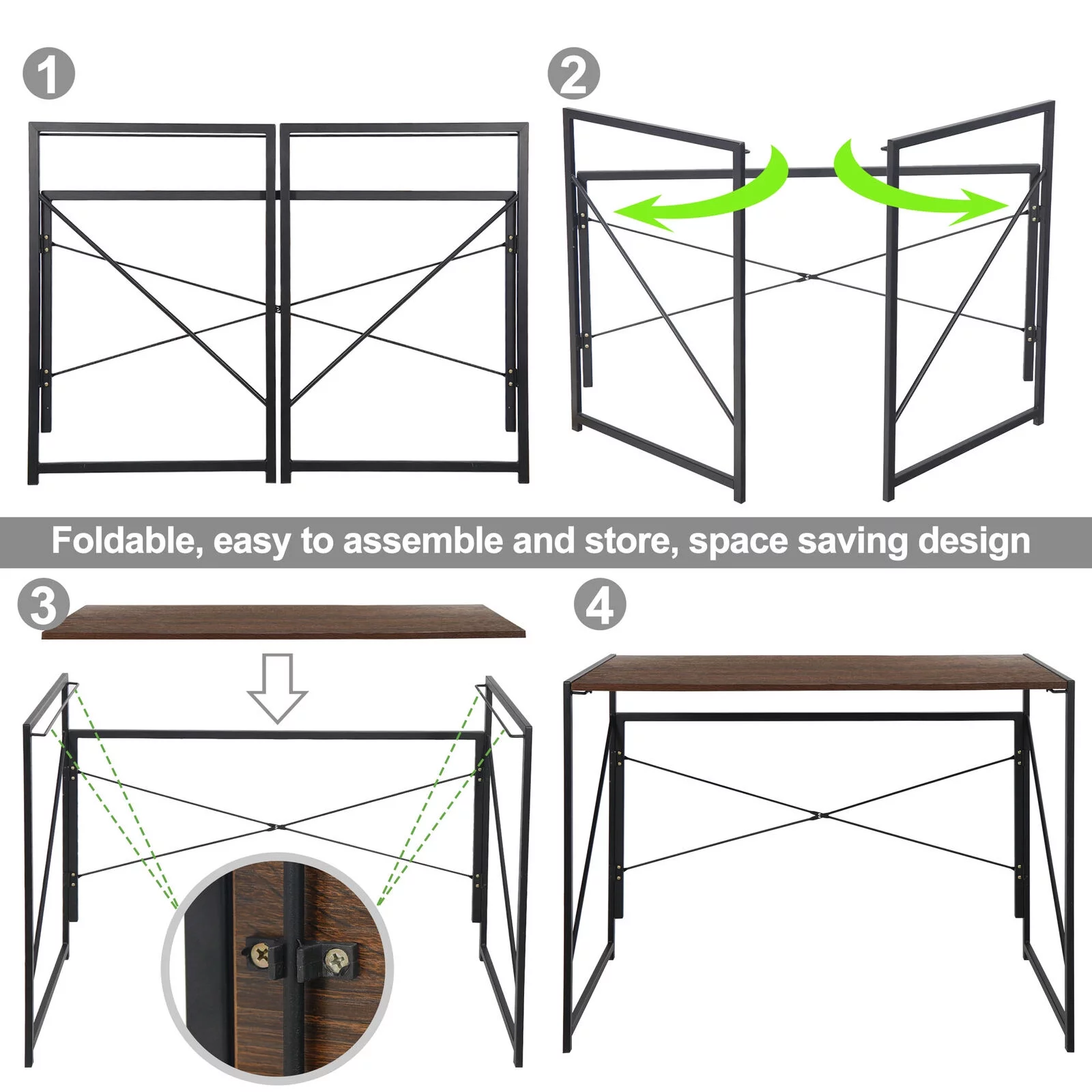 1

2

Foldable, easy to assemble and store, space saving design

3

4