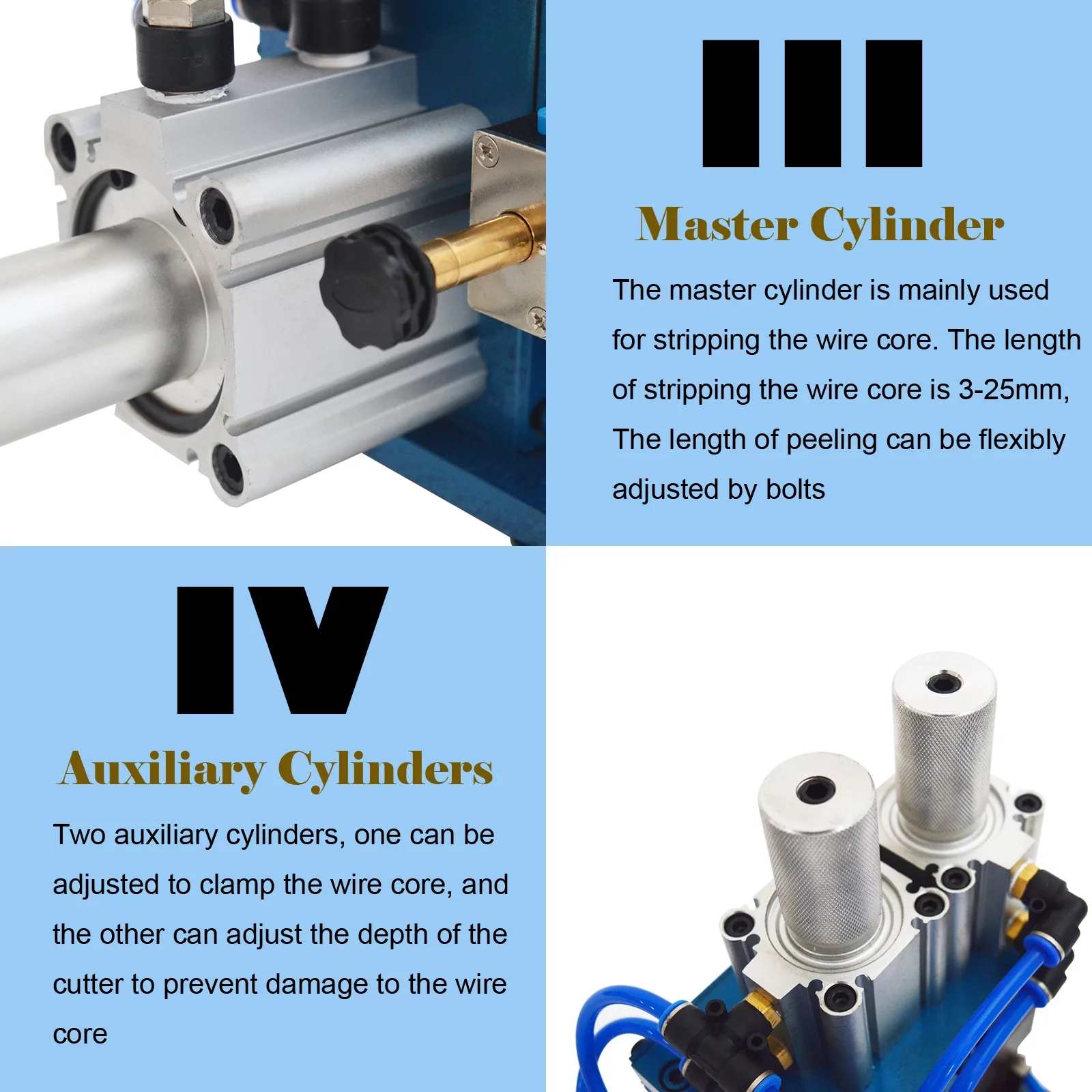 III

Master Cylinder

The master cylinder is mainly used for stripping the wire core. The length of stripping the wire core is 3-25mm, The length of peeling can be flexibly adjusted by bolts

IV

Auxiliary Cylinders

Two auxiliary cylinders, one can be adjusted to clamp the wire core, and the other can adjust the depth of the cutter to prevent damage to the wire core