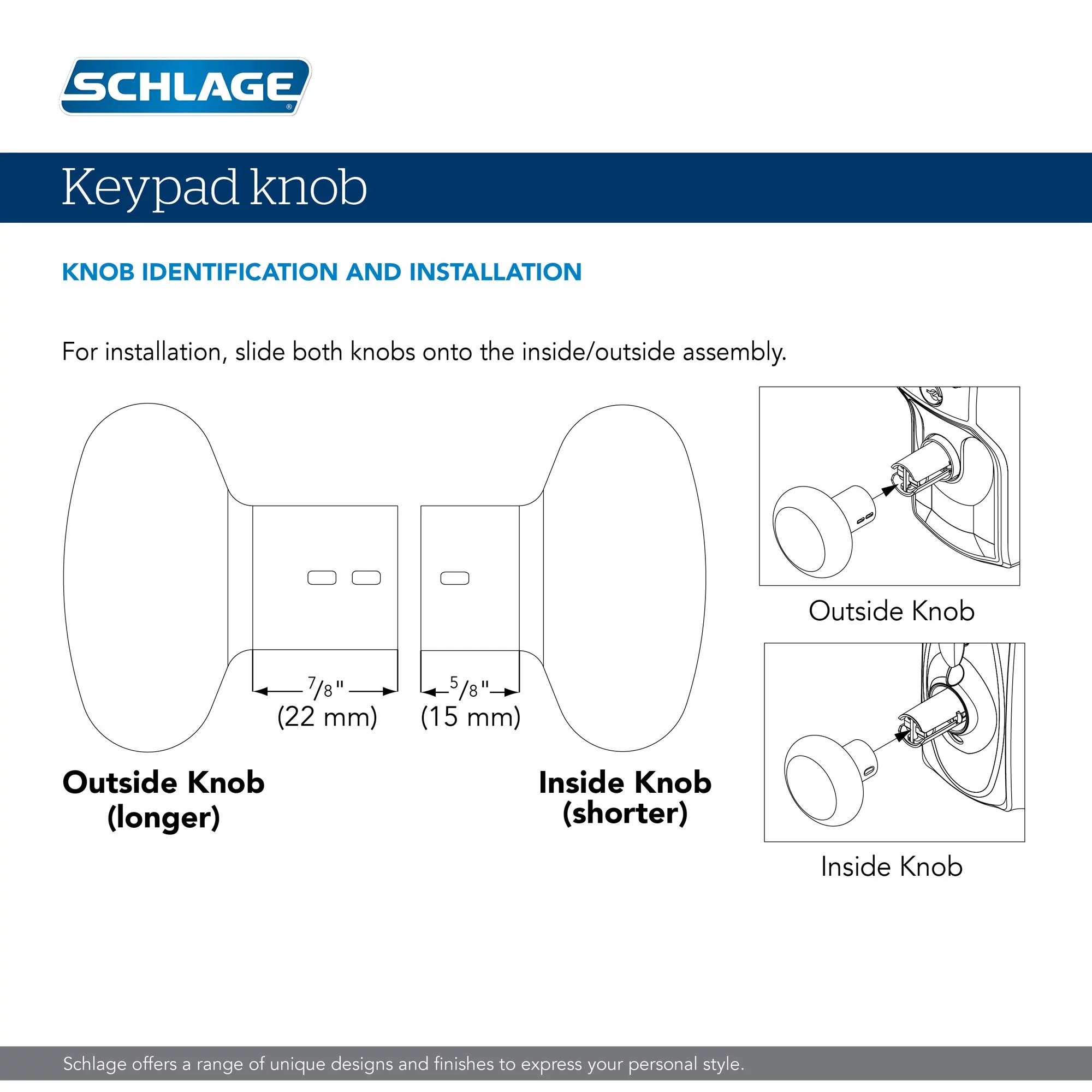 SCHLAGE®

Keypad knob

KNOB IDENTIFICATION AND INSTALLATION

For installation, slide both knobs onto the inside/outside assembly.

$\frac{7}{8}$"
(22 mm)

$\frac{5}{8}$"
(15 mm)

Outside Knob
(longer)

Inside Knob
(shorter)

Outside Knob

Inside Knob

Schlage offers a range of unique designs and finishes to express your personal style.