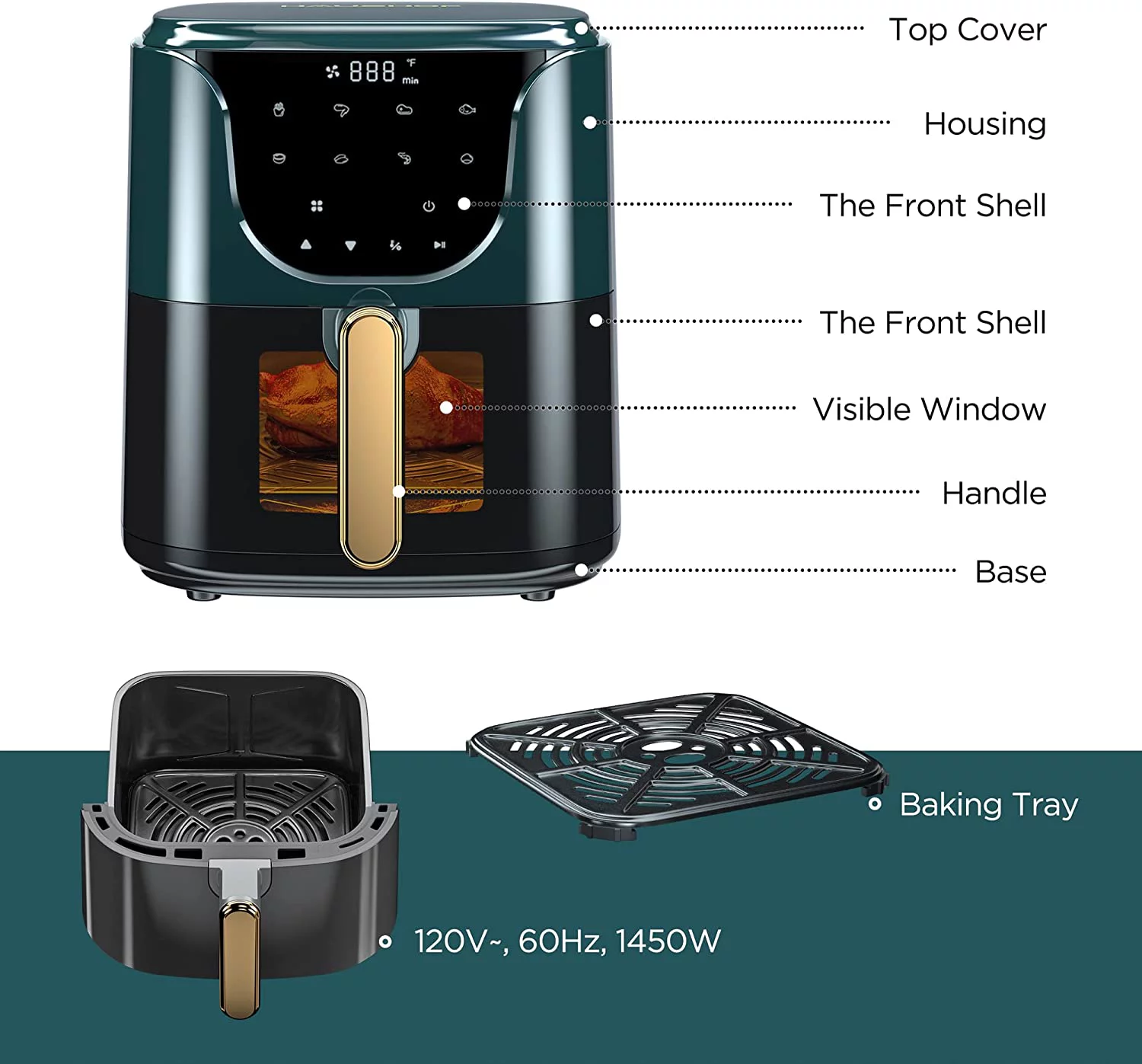 888 °F min

Top Cover

Housing

The Front Shell

The Front Shell

Visible Window

Handle

Base

Baking Tray

120V~, 60Hz, 1450W