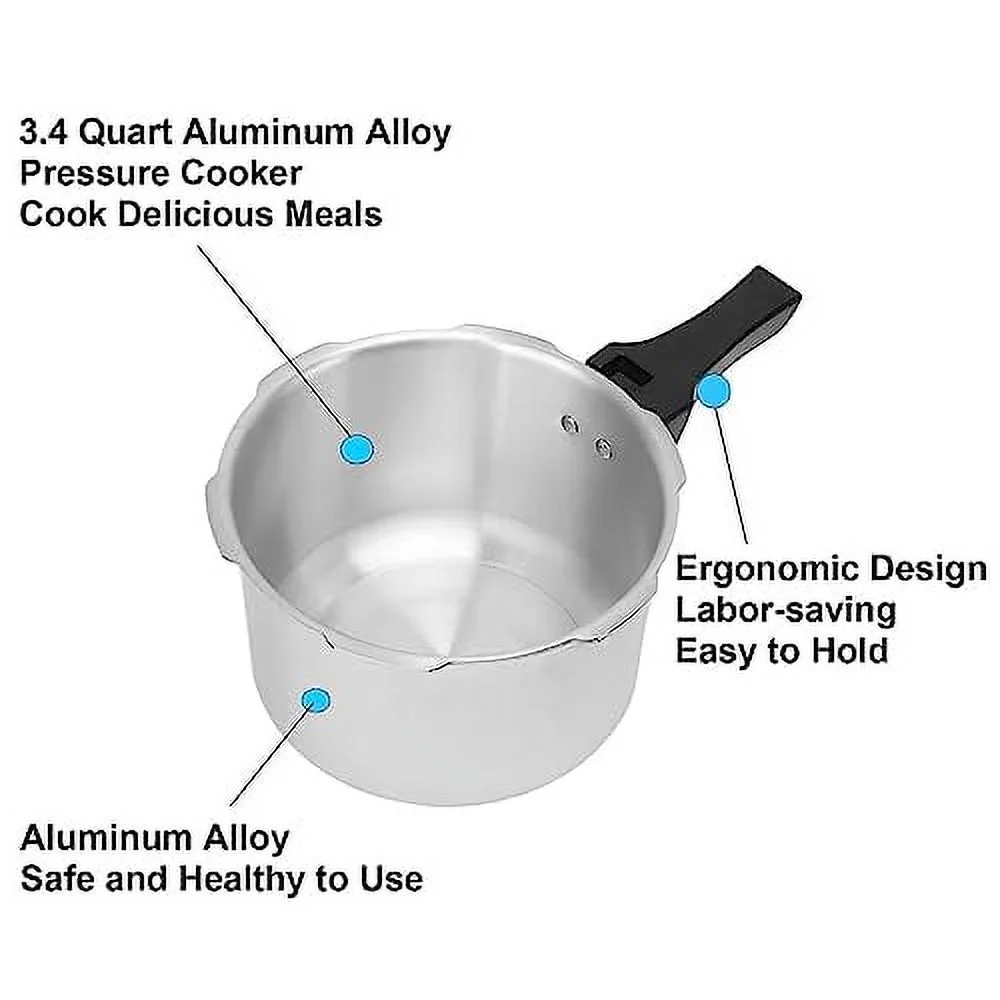 3.4 Quart Aluminum Alloy
Pressure Cooker
Cook Delicious Meals

Ergonomic Design
Labor-saving
Easy to Hold

Aluminum Alloy
Safe and Healthy to Use