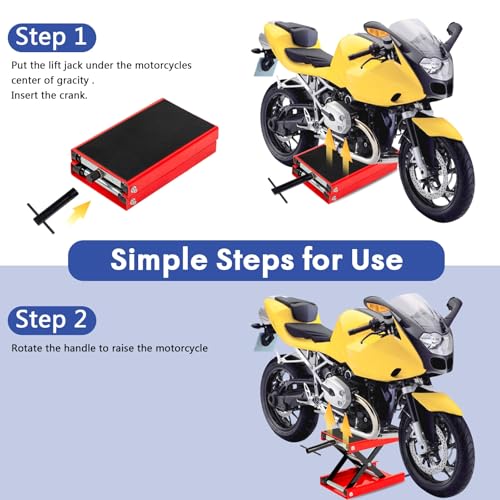 Step 1

Put the lift jack under the motorcycles center of gracity .
Insert the crank.

Simple Steps for Use

Step 2

Rotate the handle to raise the motorcycle