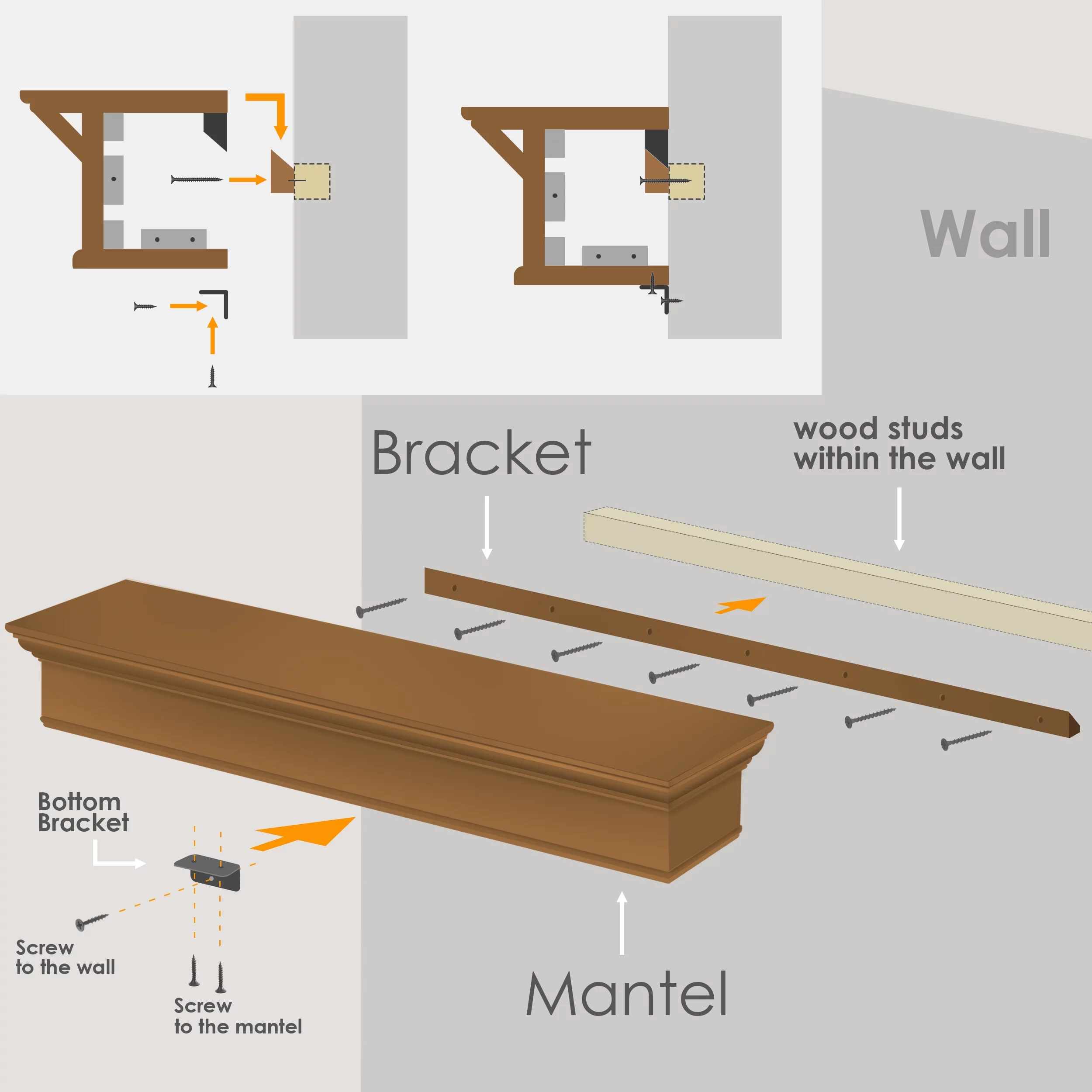 Wall

Bracket

wood studs within the wall

Bottom Bracket

Screw to the wall

Screw to the mantel

Mantel