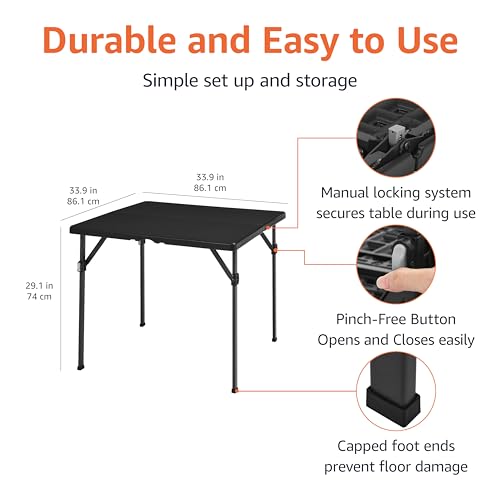 Durable and Easy to Use

Simple set up and storage

33.9 in
86.1 cm

33.9 in
86.1 cm

29.1 in
74 cm

Manual locking system secures table during use

Pinch-Free Button Opens and Closes easily

Capped foot ends prevent floor damage