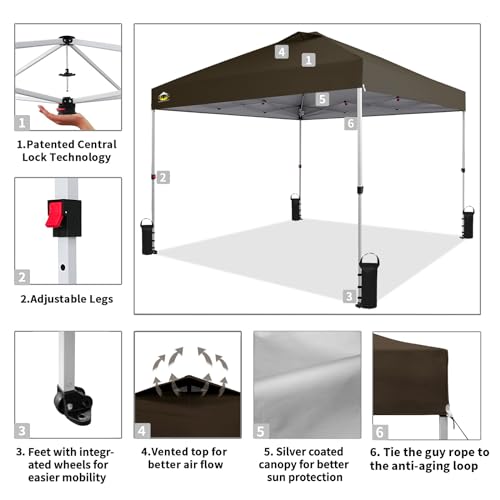 1

1.Patented Central Lock Technology

2

2.Adjustable Legs

4
1
5
6
2
3

3

3. Feet with integrated wheels for easier mobility

4

4.Vented top for better air flow

5

5. Silver coated canopy for better sun protection

6

6. Tie the guy rope to the anti-aging loop