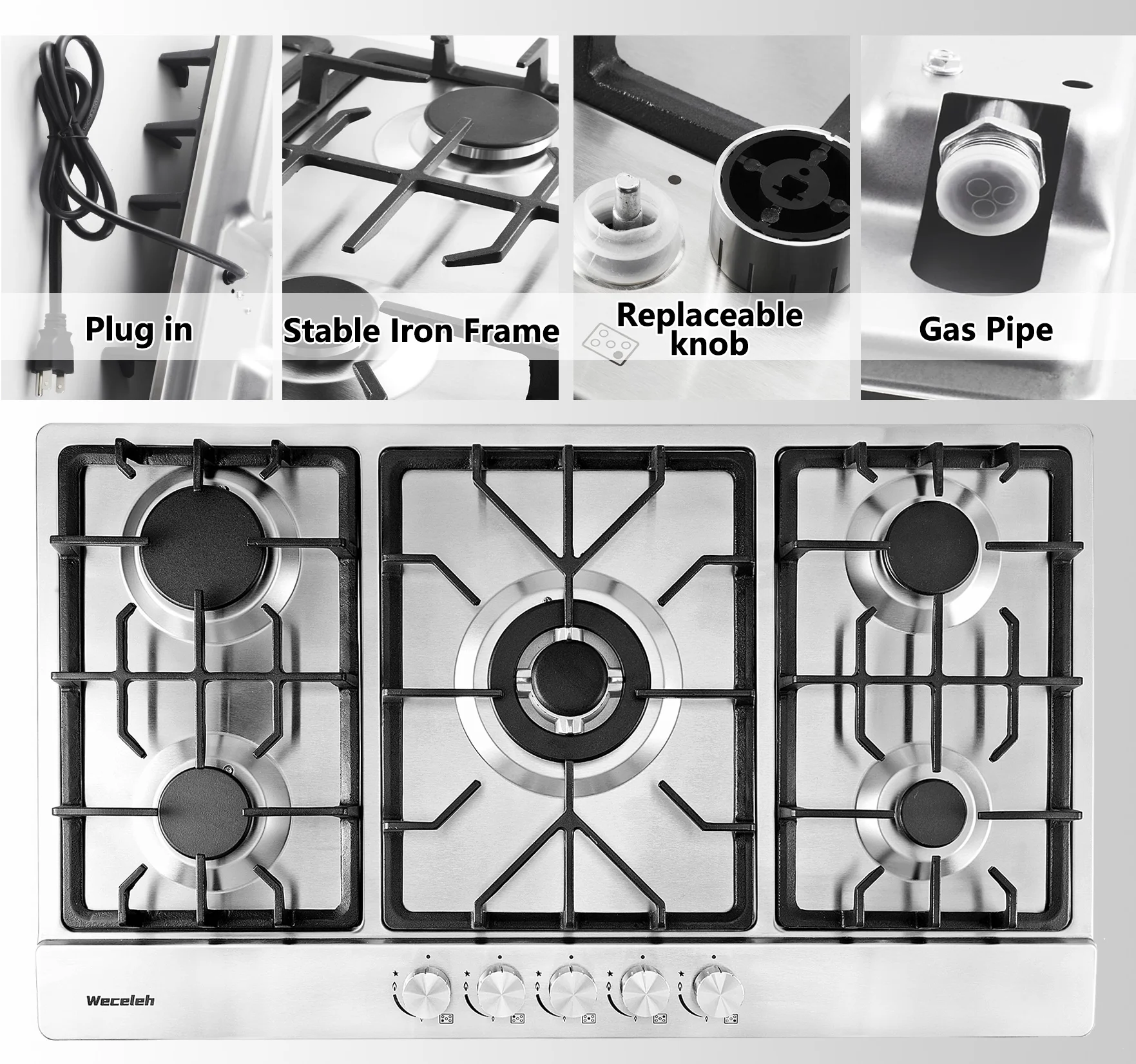 Plug in

Stable Iron Frame

Replaceable knob

Gas Pipe

Weceleh