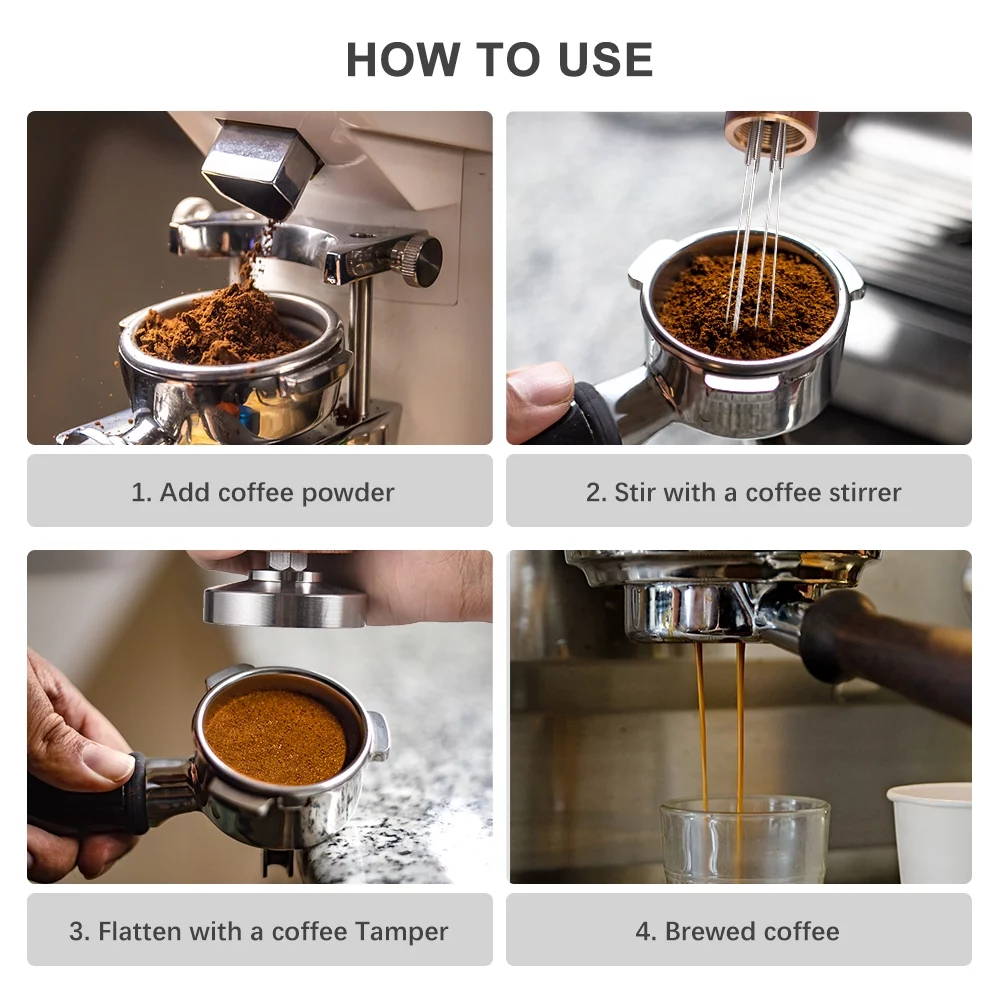 HOW TO USE

1. Add coffee powder

2. Stir with a coffee stirrer

3. Flatten with a coffee Tamper

4. Brewed coffee