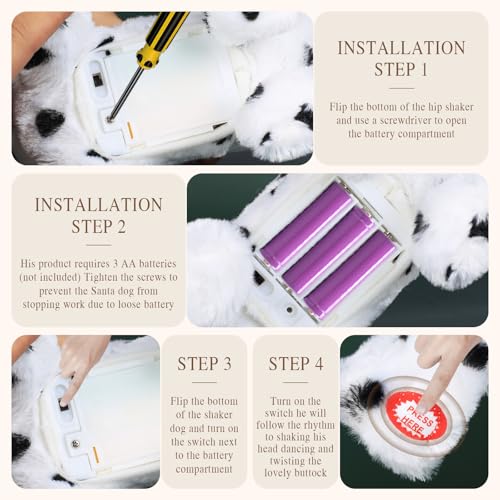 INSTALLATION STEP 1

Flip the bottom of the hip shaker and use a screwdriver to open the battery compartment

INSTALLATION STEP 2

His product requires 3 AA batteries (not included) Tighten the screws to prevent the Santa dog from stopping work due to loose battery

STEP 3

Flip the bottom of the shaker dog and turn on the switch next to the battery compartment

STEP 4

Turn on the switch he will follow the rhythm to shaking his head dancing and twisting the lovely buttock

PRESS HERE