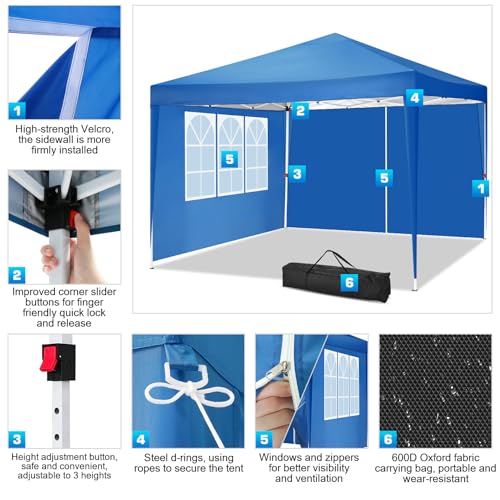 1

High-strength Velcro, the sidewall is more firmly installed

2

Improved corner slider buttons for finger friendly quick lock and release

4

2

5

3

5

1

6

3

Height adjustment button, safe and convenient, adjustable to 3 heights

4

Steel d-rings, using ropes to secure the tent

5

Windows and zippers for better visibility and ventilation

6

600D Oxford fabric carrying bag, portable and wear-resistant