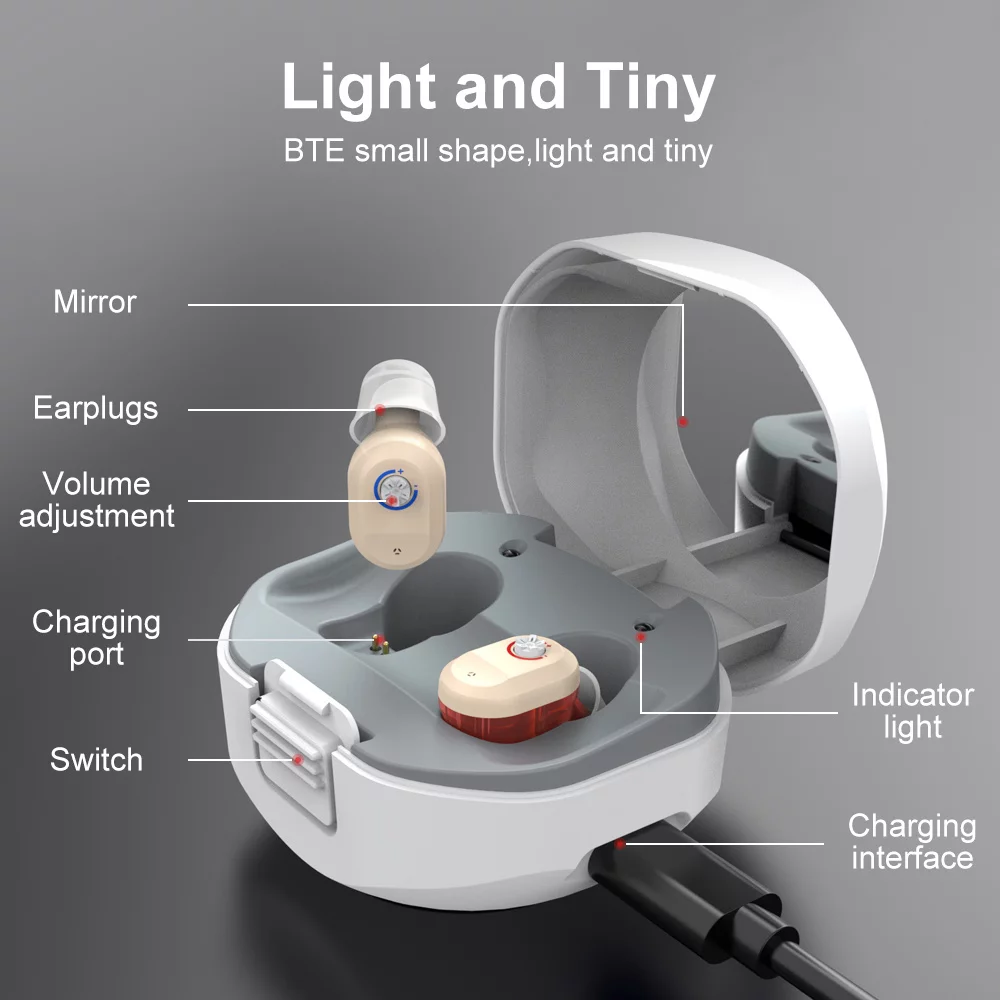 Light and Tiny

BTE small shape,light and tiny

Mirror

Earplugs

Volume adjustment

Charging port

Switch

Indicator light

Charging interface