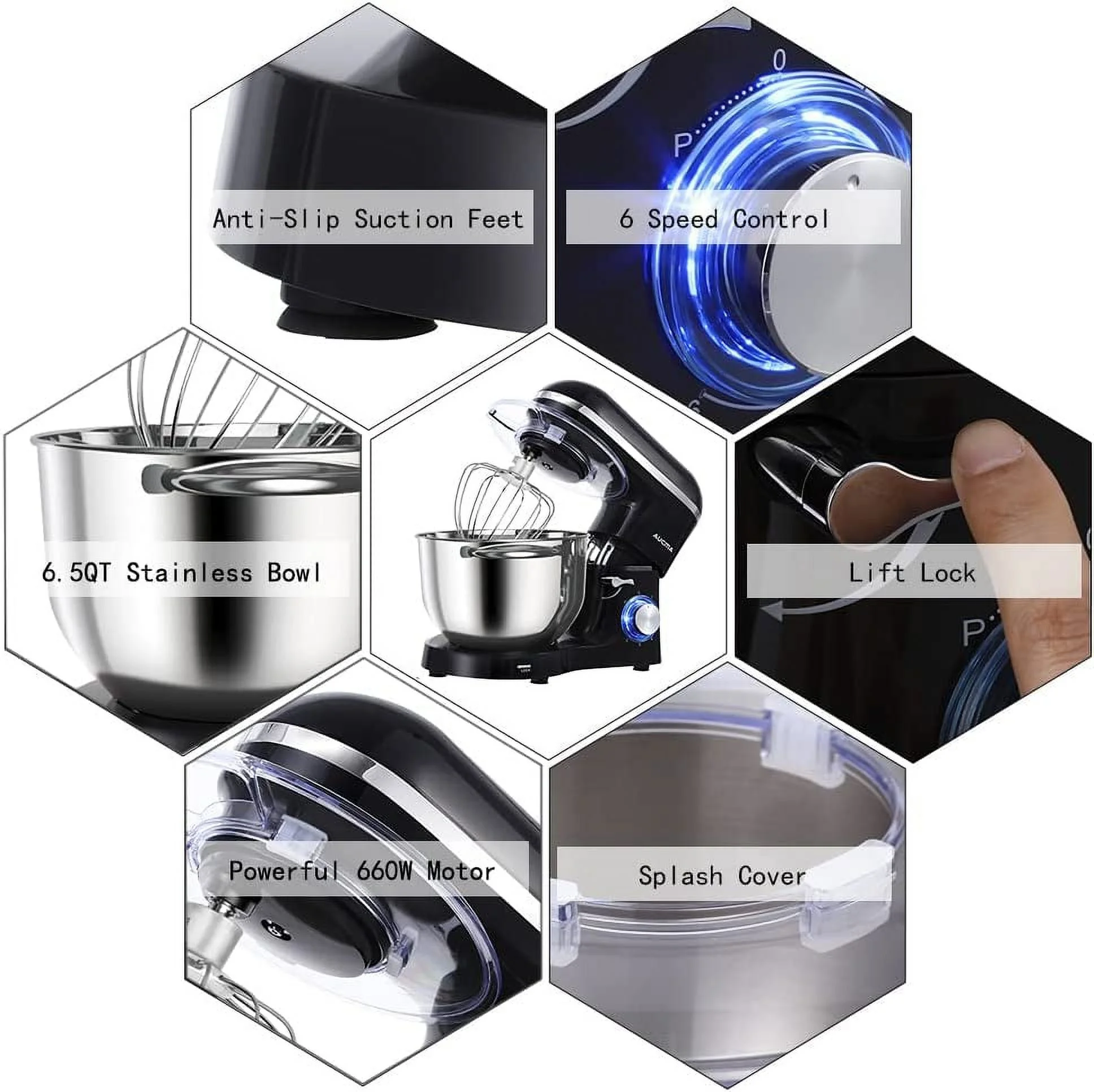 Anti-Slip Suction Feet

0

P

6 Speed Control

6.5QT Stainless Bowl

AUCMA

Lift Lock

P

Powerful 660W Motor

Splash Cover