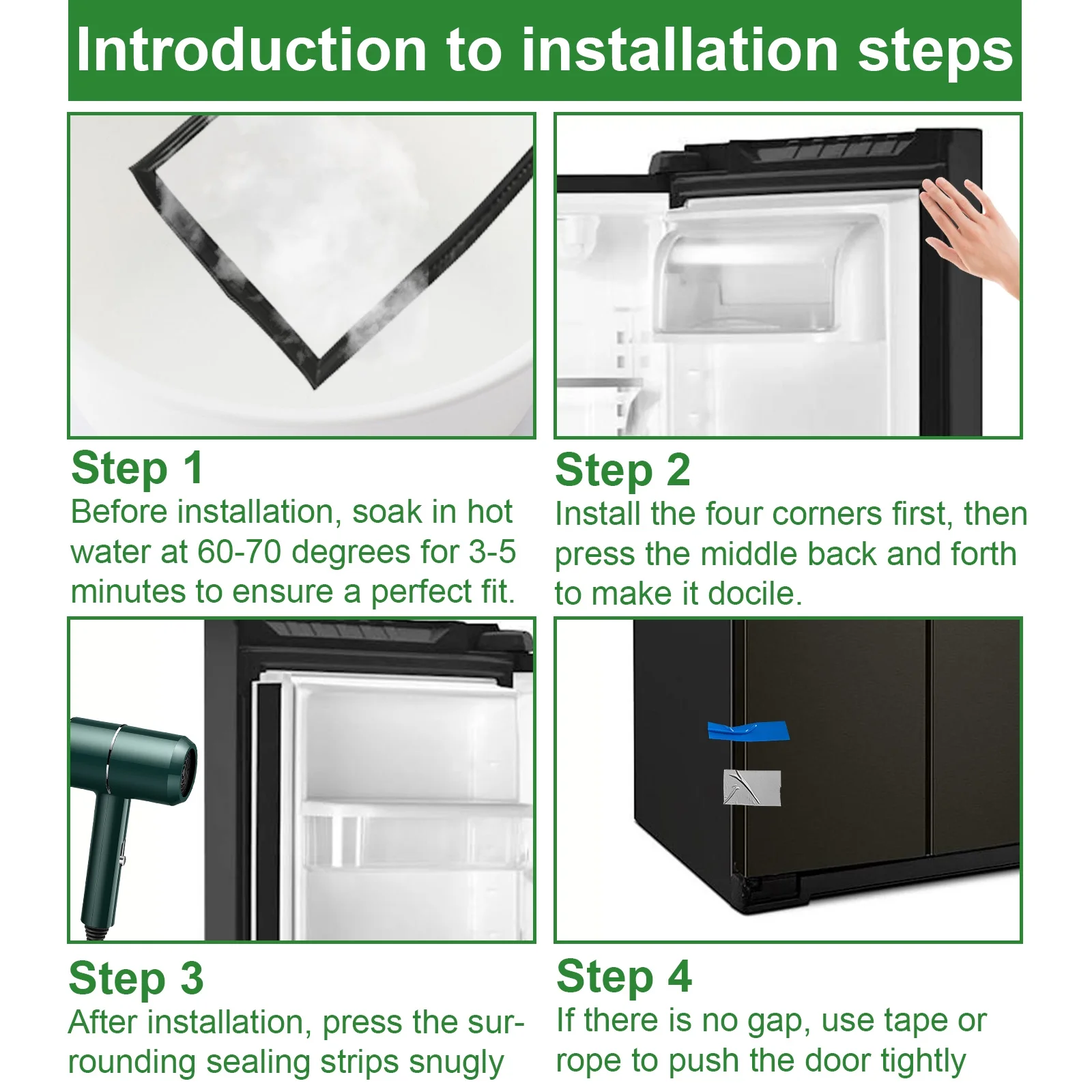 Introduction to installation steps

Step 1
Before installation, soak in hot water at 60-70 degrees for 3-5 minutes to ensure a perfect fit.

Step 2
Install the four corners first, then press the middle back and forth to make it docile.

Step 3
After installation, press the surrounding sealing strips snugly

Step 4
If there is no gap, use tape or rope to push the door tightly