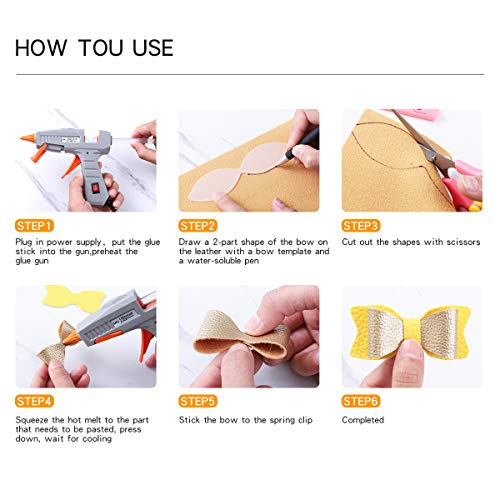 HOW TOU USE

STEP1

Plug in power supply， put the glue stick into the gun,preheat the glue gun

STEP2

Draw a 2-part shape of the bow on the leather with a bow template and a water-soluble pen

STEP3

Cut out the shapes with scissors

STEP4

Squeeze the hot melt to the part that needs to be pasted, press down, wait for cooling

STEP5

Stick the bow to the spring clip

STEP6

Completed