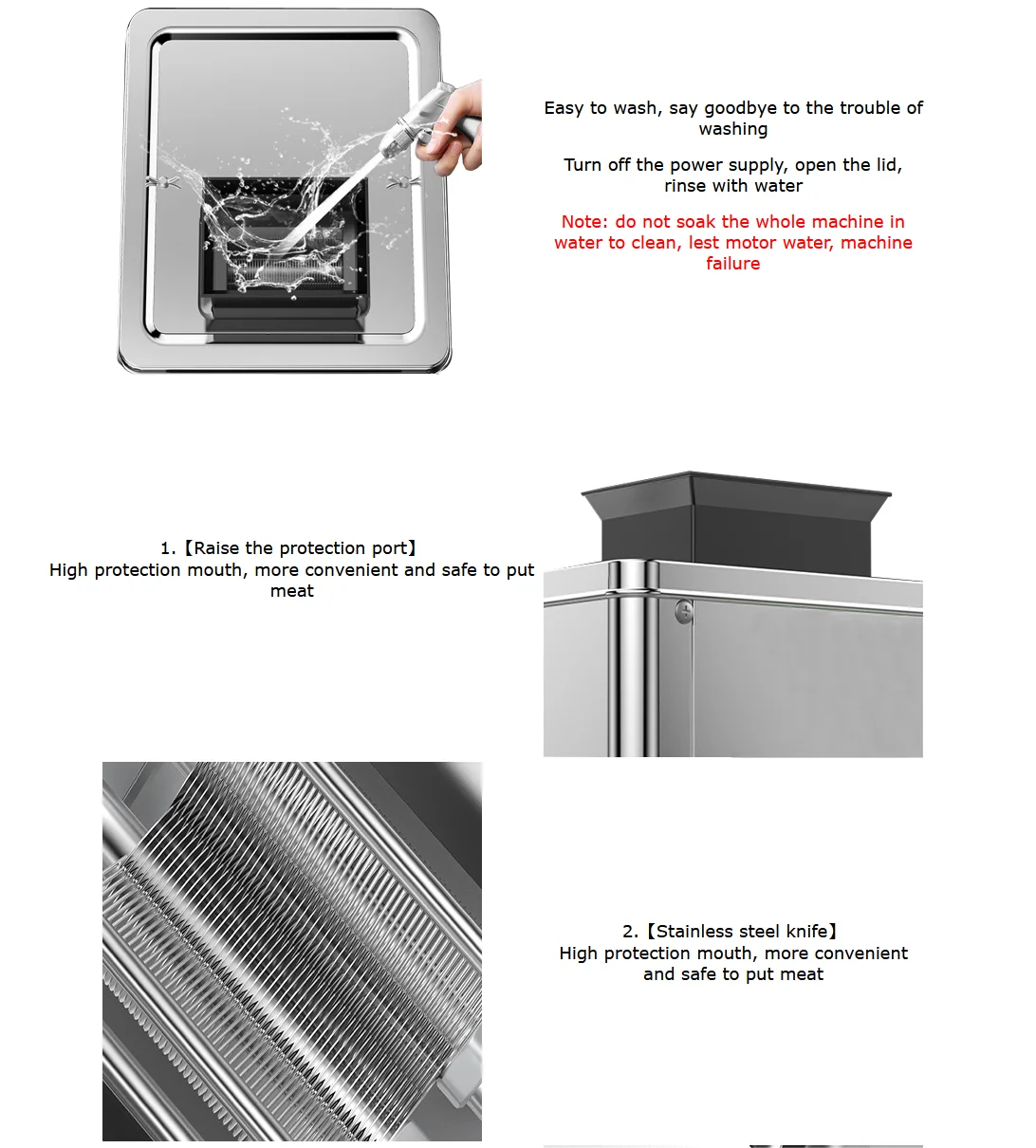 Easy to wash, say goodbye to the trouble of washing

Turn off the power supply, open the lid, rinse with water

Note: do not soak the whole machine in water to clean, lest motor water, machine failure

1.【Raise the protection port】
High protection mouth, more convenient and safe to put meat

2.【Stainless steel knife】
High protection mouth, more convenient and safe to put meat