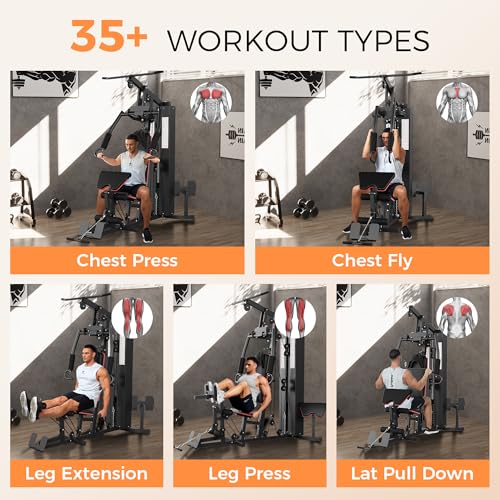 35+ WORKOUT TYPES

Chest Press

Chest Fly

Leg Extension

Leg Press

Lat Pull Down