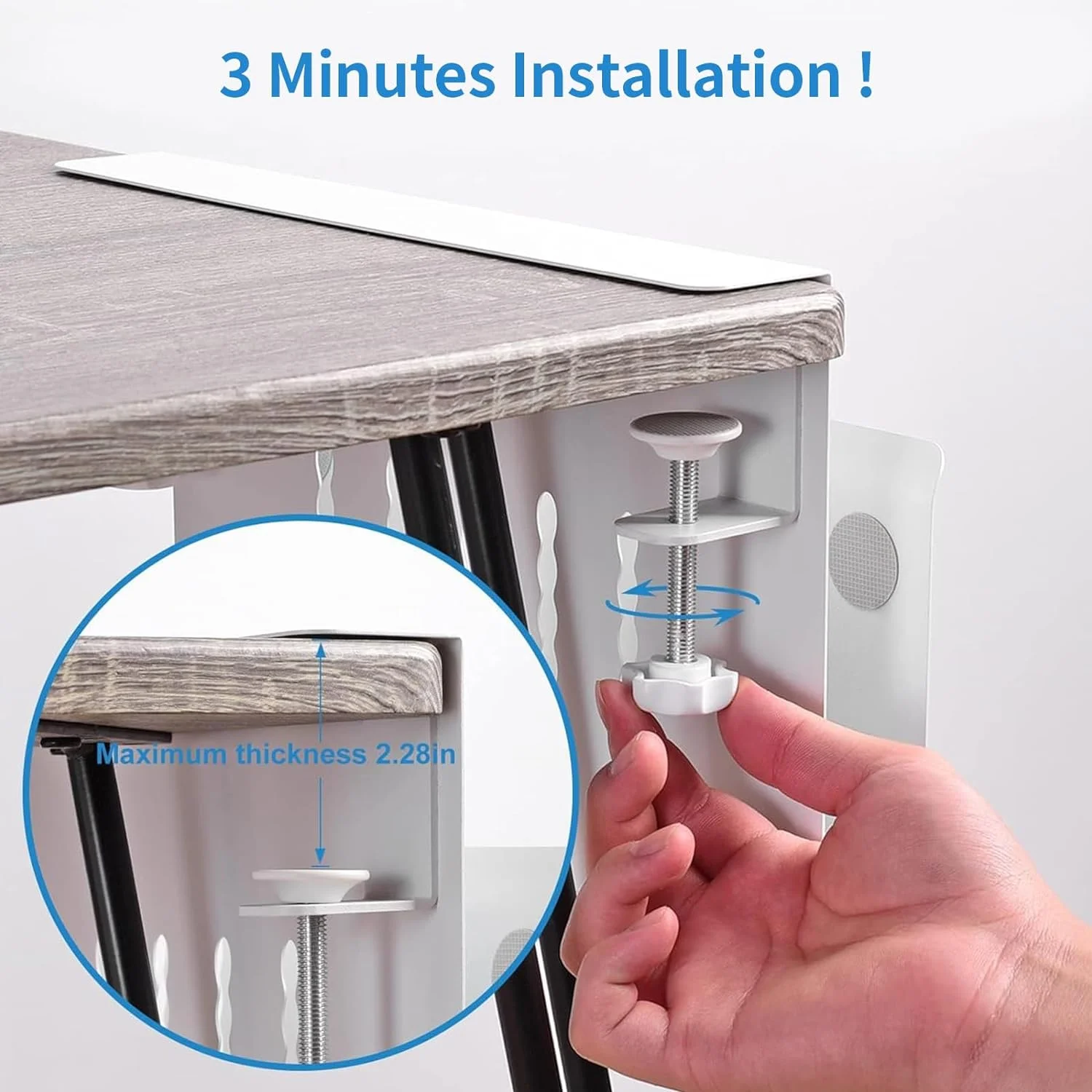 3 Minutes Installation !

Maximum thickness 2.28in