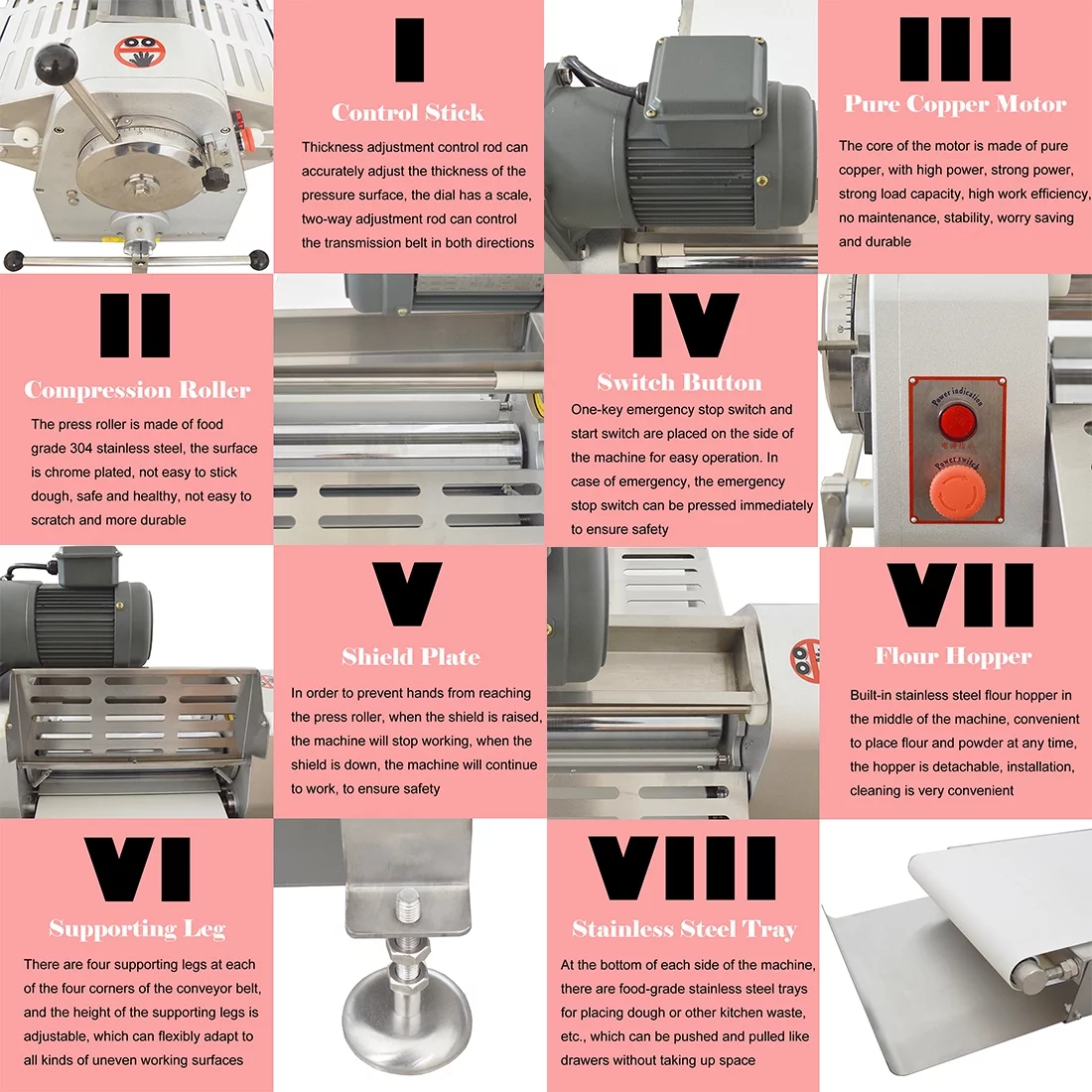 I

Control Stick

Thickness adjustment control rod can accurately adjust the thickness of the pressure surface, the dial has a scale, two-way adjustment rod can control the transmission belt in both directions

III

Pure Copper Motor

The core of the motor is made of pure copper, with high power, strong power, strong load capacity, high work efficiency, no maintenance, stability, worry saving and durable

II

Compression Roller

The press roller is made of food grade 304 stainless steel, the surface is chrome plated, not easy to stick dough, safe and healthy, not easy to scratch and more durable

IV

Switch Button

One-key emergency stop switch and start switch are placed on the side of the machine for easy operation. In case of emergency, the emergency stop switch can be pressed immediately to ensure safety

Power indication

Power switch

V

Shield Plate

In order to prevent hands from reaching the press roller, when the shield is raised, the machine will stop working, when the shield is down, the machine will continue to work, to ensure safety

VII

Flour Hopper

Built-in stainless steel flour hopper in the middle of the machine, convenient to place flour and powder at any time, the hopper is detachable, installation, cleaning is very convenient

VI

Supporting Leg

There are four supporting legs at each of the four corners of the conveyor belt, and the height of the supporting legs is adjustable, which can flexibly adapt to all kinds of uneven working surfaces

VIII

Stainless Steel Tray

At the bottom of each side of the machine, there are food-grade stainless steel trays for placing dough or other kitchen waste, etc., which can be pushed and pulled like drawers without taking up space