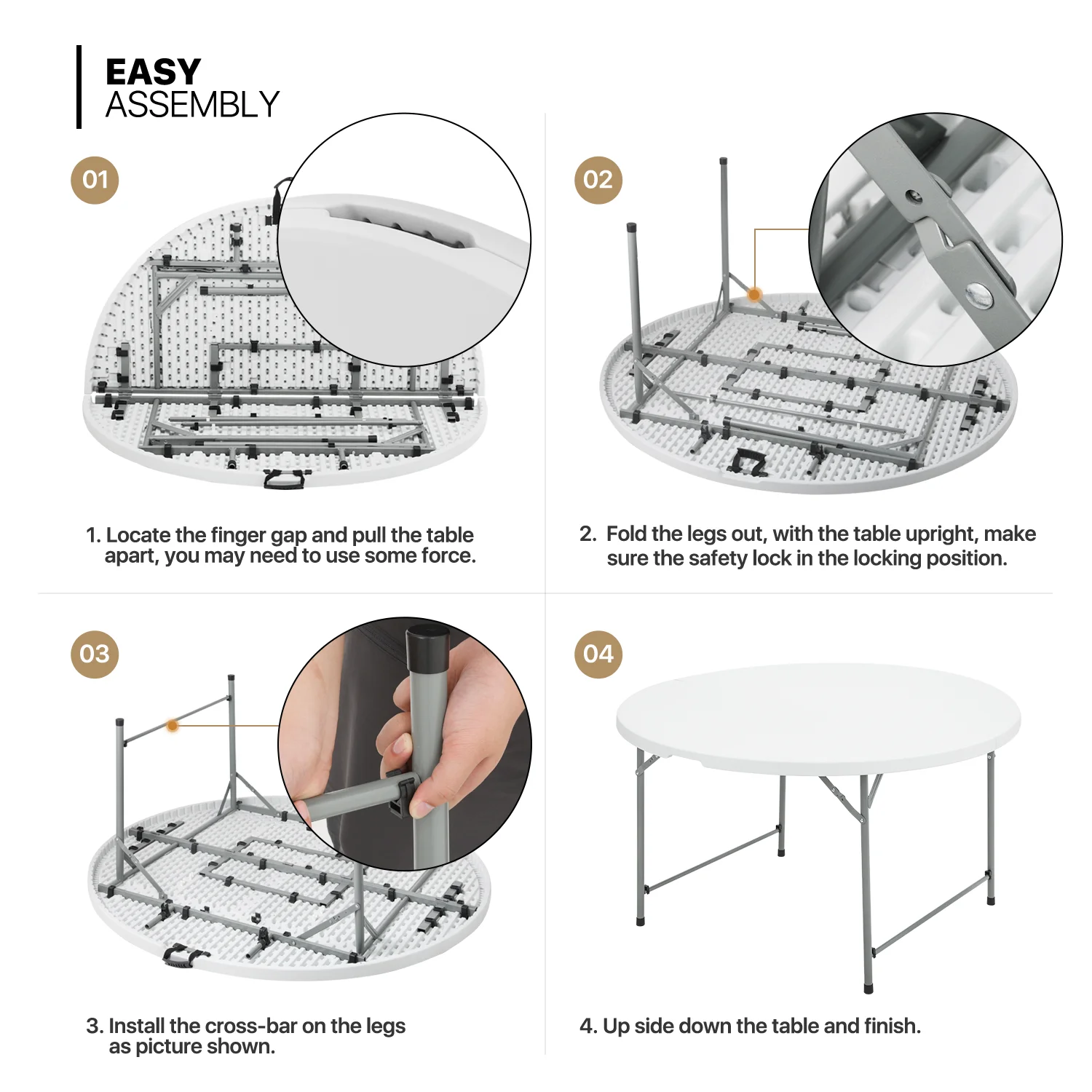 EASY
ASSEMBLY

01

1. Locate the finger gap and pull the table apart, you may need to use some force.

02

2. Fold the legs out, with the table upright, make sure the safety lock in the locking position.

03

3. Install the cross-bar on the legs as picture shown.

04

4. Up side down the table and finish.