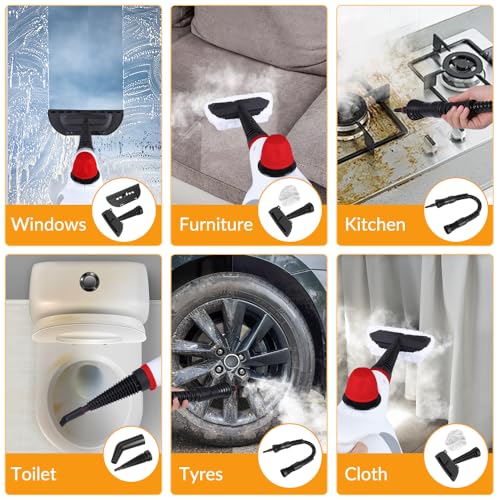 Windows

Furniture

Kitchen

Toilet

Tyres

Cloth