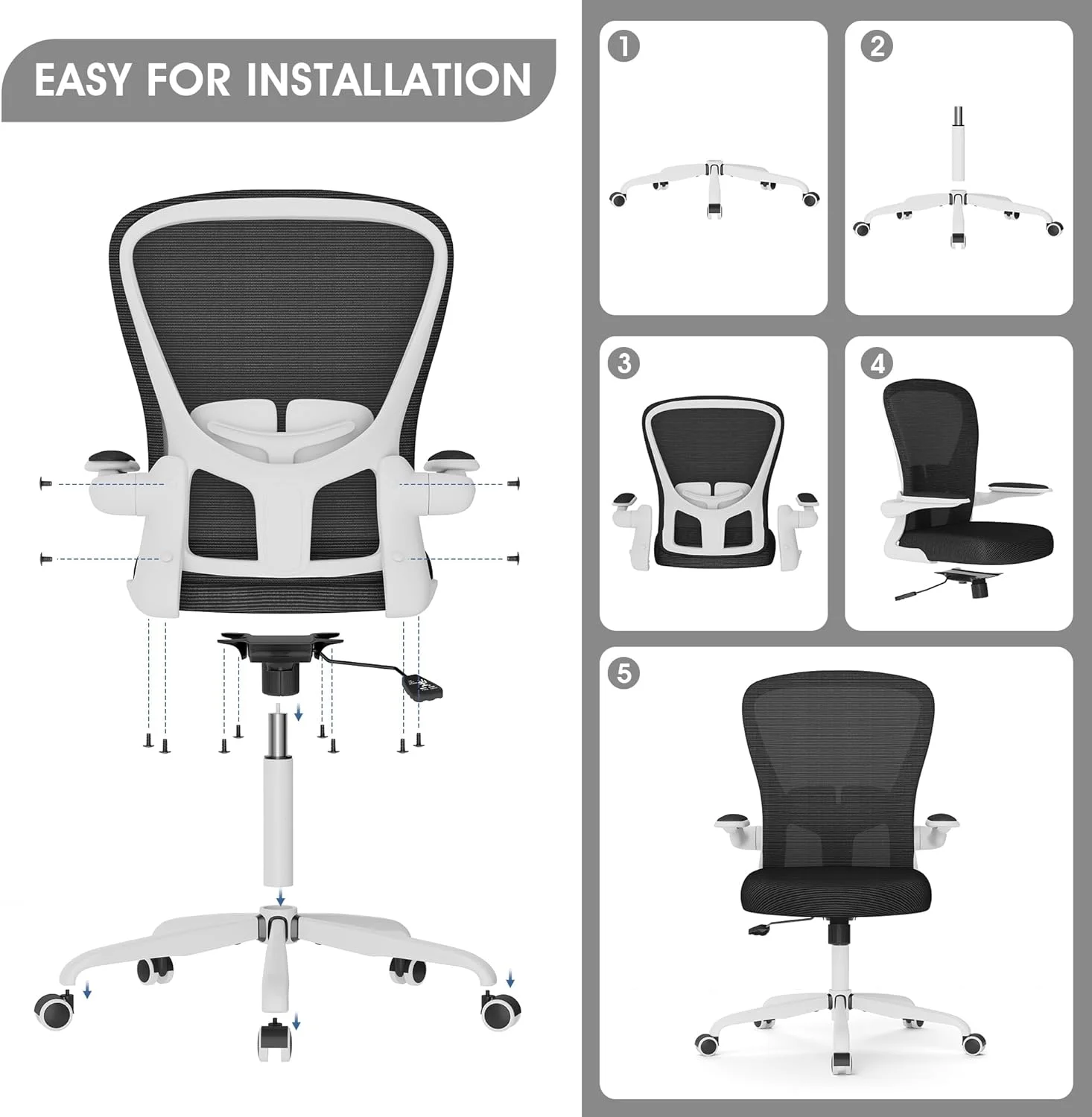 EASY FOR INSTALLATION

1

2

3

4

5