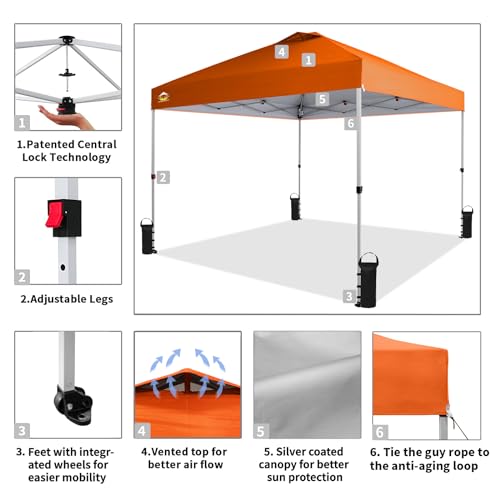 1

1.Patented Central Lock Technology

4

1

5

6

2

3

2

2.Adjustable Legs

3

3. Feet with integrated wheels for easier mobility

4

4.Vented top for better air flow

5

5. Silver coated canopy for better sun protection

6

6. Tie the guy rope to the anti-aging loop