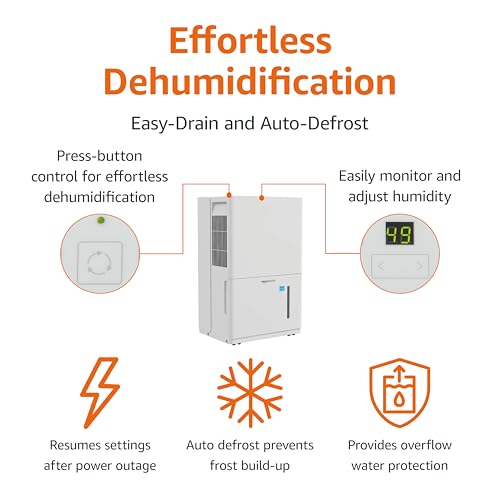 Effortless Dehumidification

Easy-Drain and Auto-Defrost

Press-button control for effortless dehumidification

Easily monitor and adjust humidity

49

Resumes settings after power outage

Auto defrost prevents frost build-up

Provides overflow water protection