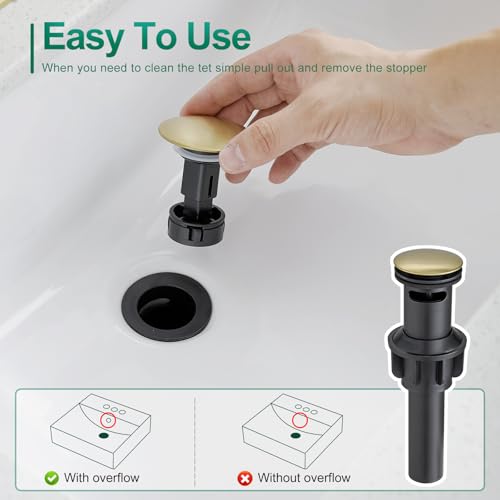 Easy To Use

When you need to clean the tet simple pull out and remove the stopper

With overflow

Without overflow