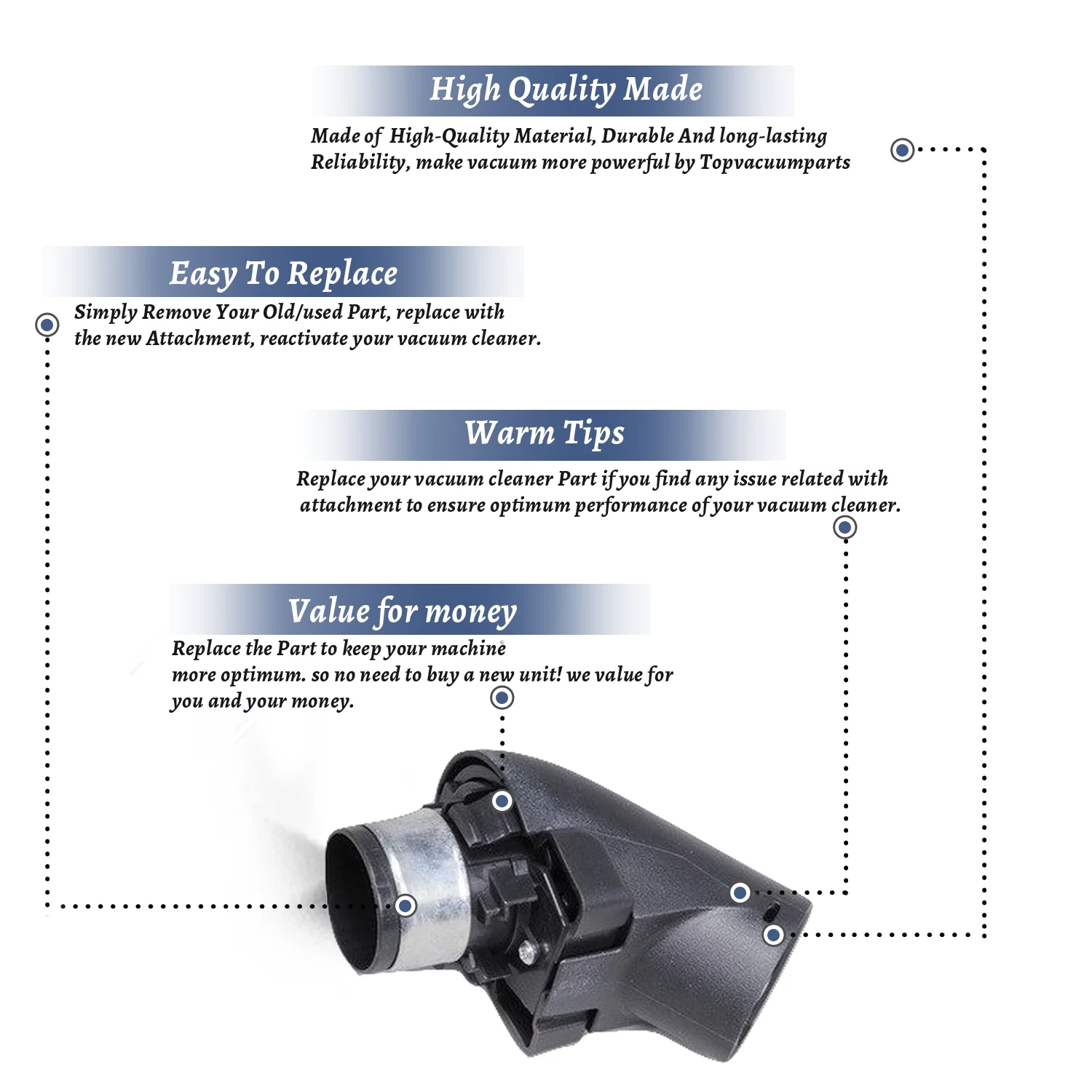 High Quality Made

Made of High-Quality Material, Durable And long-lasting Reliability, make vacuum more powerful by Topvacuumparts

Easy To Replace

Simply Remove Your Old/used Part, replace with the new Attachment, reactivate your vacuum cleaner.

Warm Tips

Replace your vacuum cleaner Part if you find any issue related with attachment to ensure optimum performance of your vacuum cleaner.

Value for money

Replace the Part to keep your machine more optimum. so no need to buy a new unit! we value for you and your money.