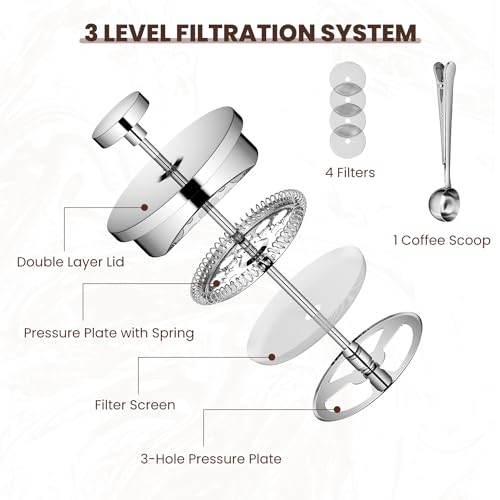 3 LEVEL FILTRATION SYSTEM

4 Filters

1 Coffee Scoop

Double Layer Lid

Pressure Plate with Spring

Filter Screen

3-Hole Pressure Plate