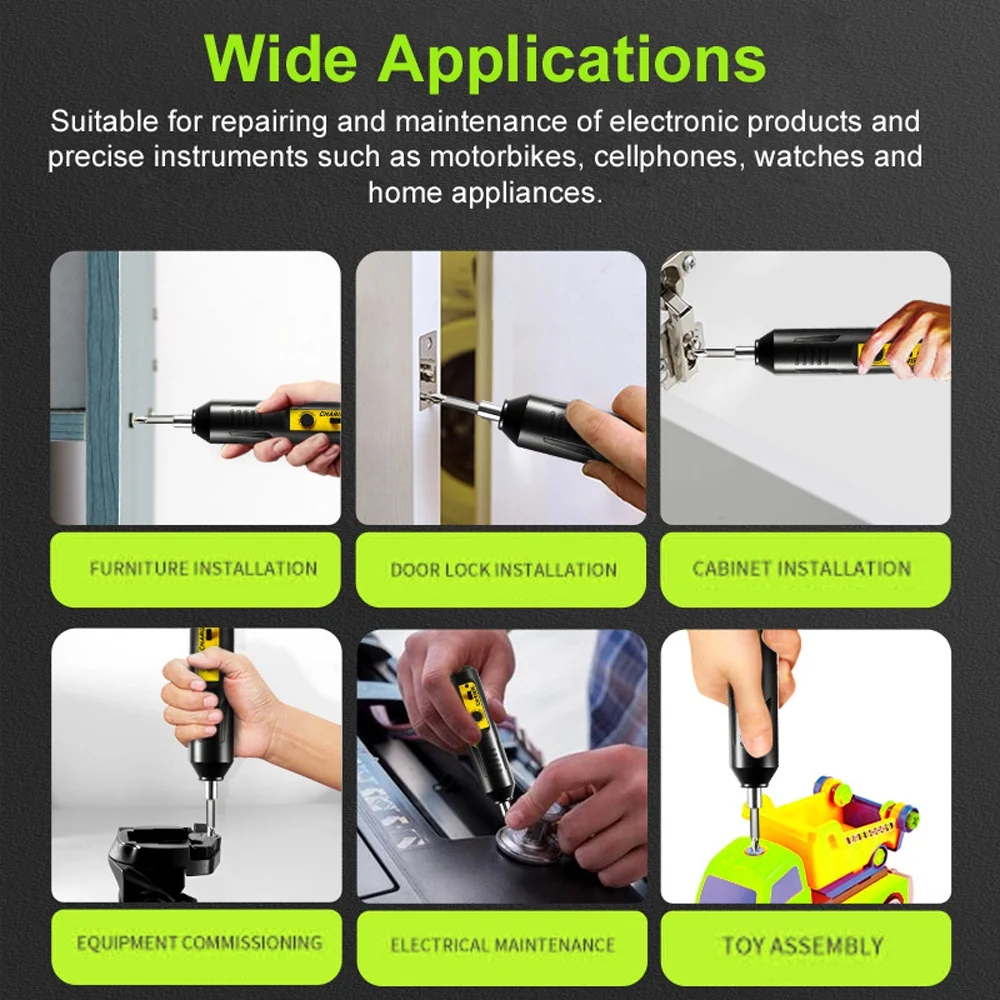 Wide Applications

Suitable for repairing and maintenance of electronic products and precise instruments such as motorbikes, cellphones, watches and home appliances.

FURNITURE INSTALLATION

DOOR LOCK INSTALLATION

CABINET INSTALLATION

EQUIPMENT COMMISSIONING

ELECTRICAL MAINTENANCE

TOY ASSEMBLY